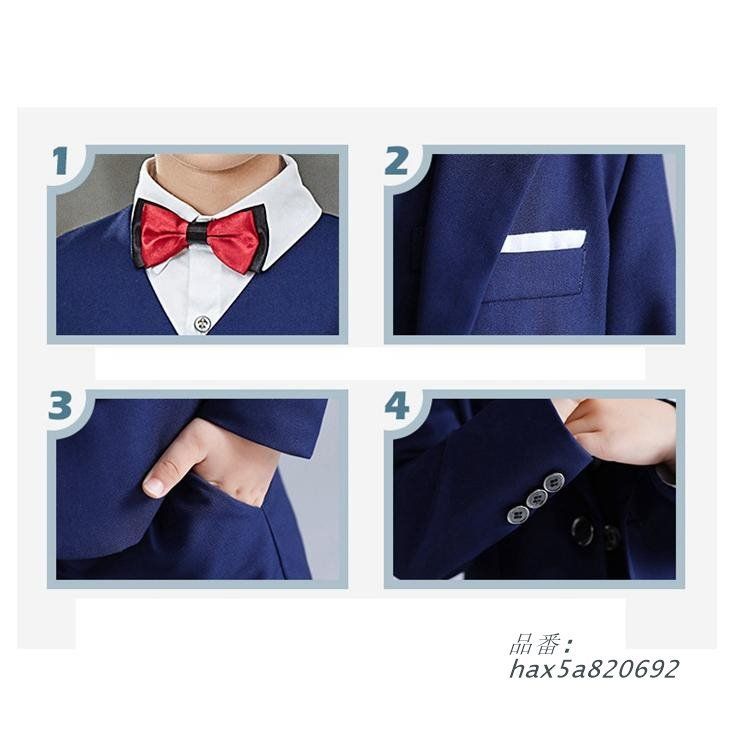 1

2

3

4

品番：
hax5a820692