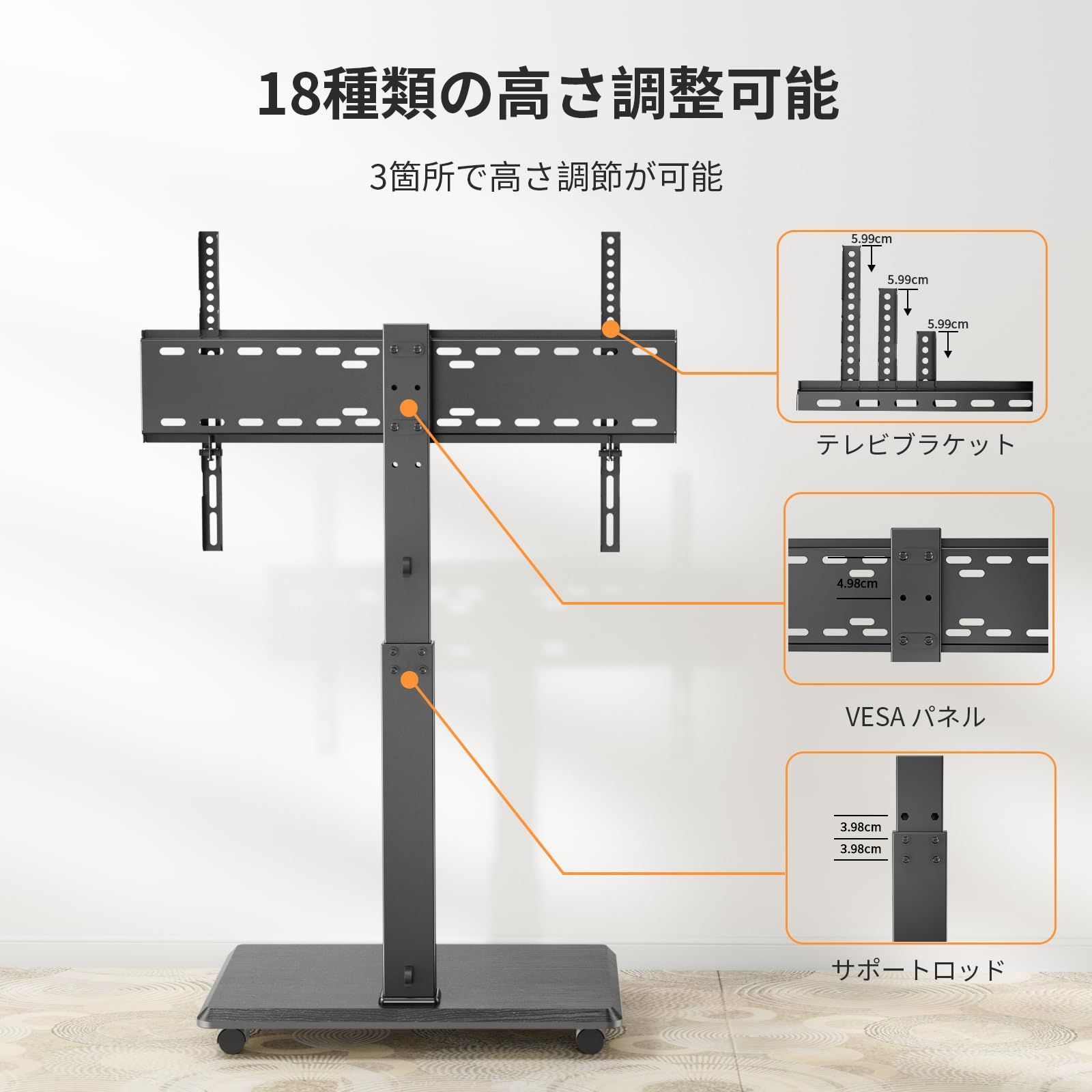 18種類の高さ調整可能

3箇所で高さ調節が可能

5.99cm

5.99cm

5.99cm

テレビブラケット

4.98cm

VESA パネル

3.98cm

3.98cm

サポートロッド