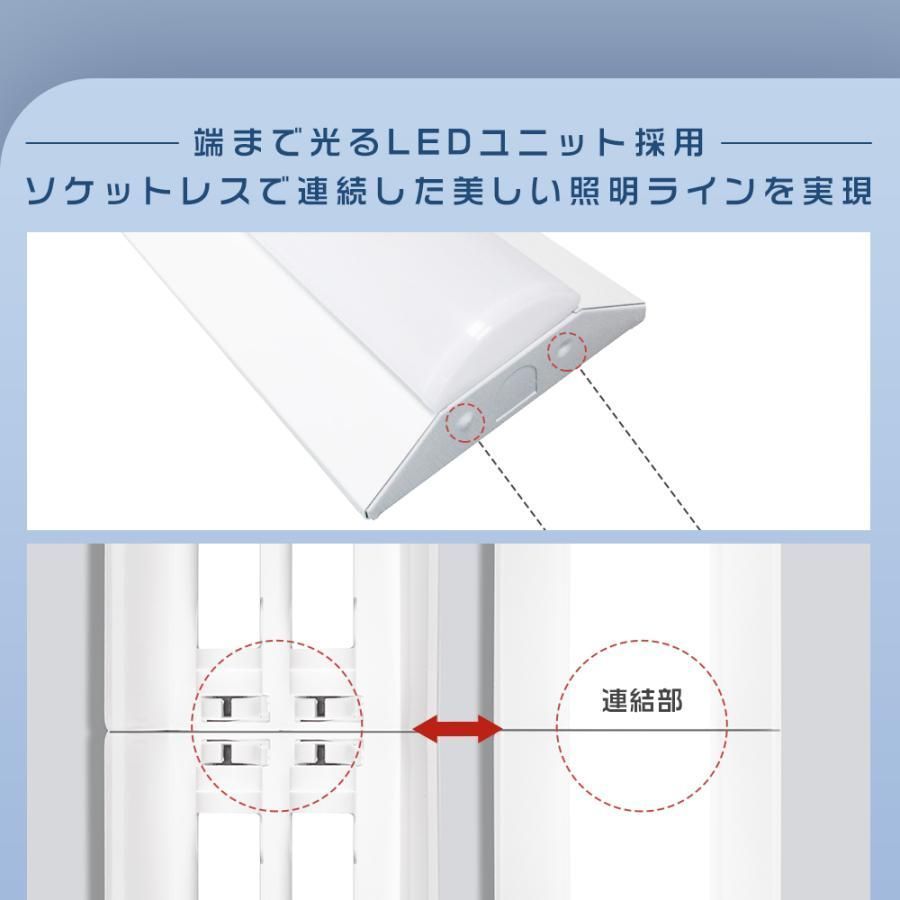 端まで光るLEDユニット採用
ソケットレスで連続した美しい照明ラインを実現

連結部