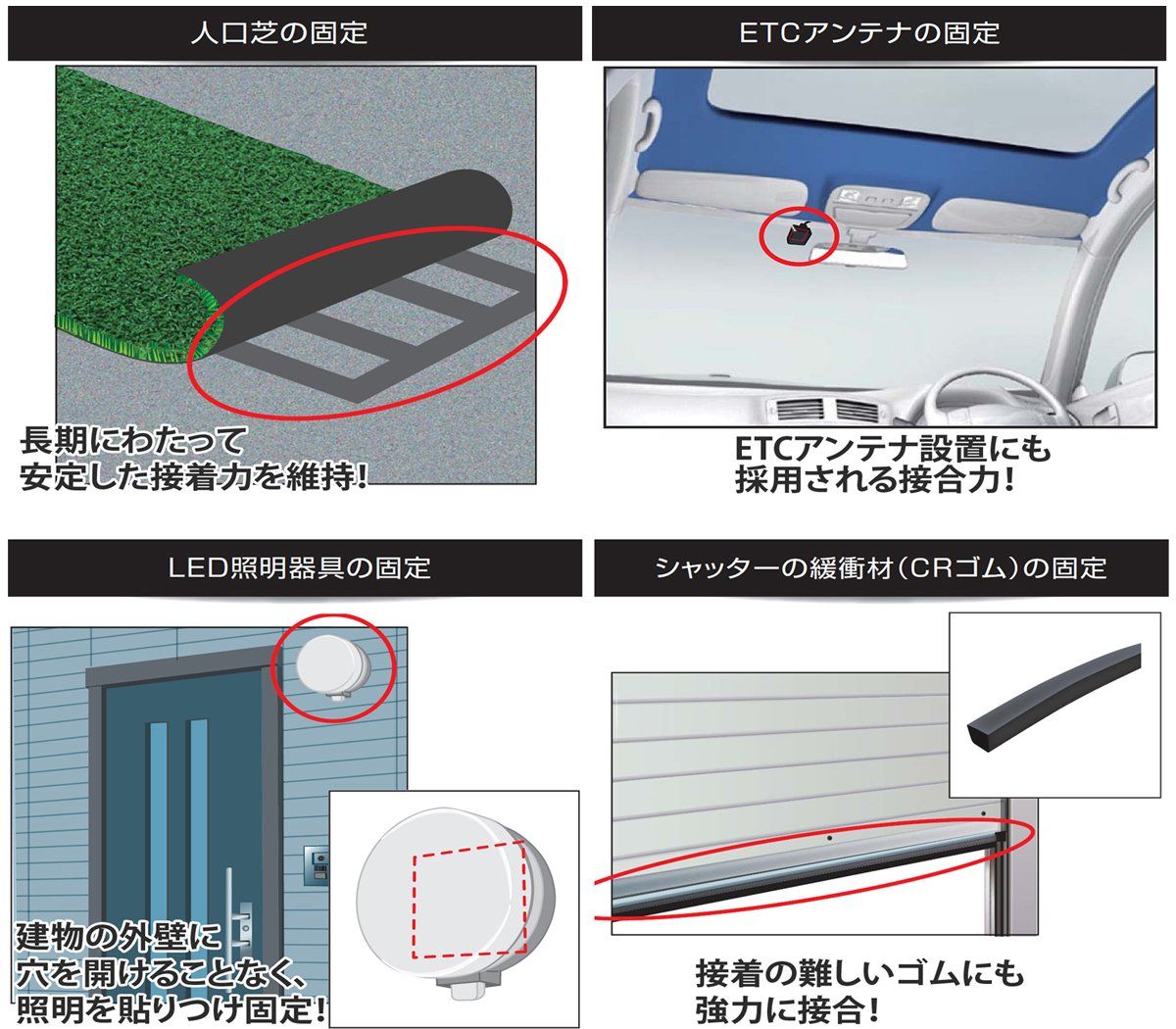 人口芝の固定

長期にわたって
安定した接着力を維持!

ETCアンテナの固定

ETCアンテナ設置にも
採用される接合力!

LED照明器具の固定

建物の外壁に
穴を開けることなく、
照明を貼りつけ固定!

シャッターの緩衝材(CRゴム)の固定

接着の難しいゴムにも
強力に接合!