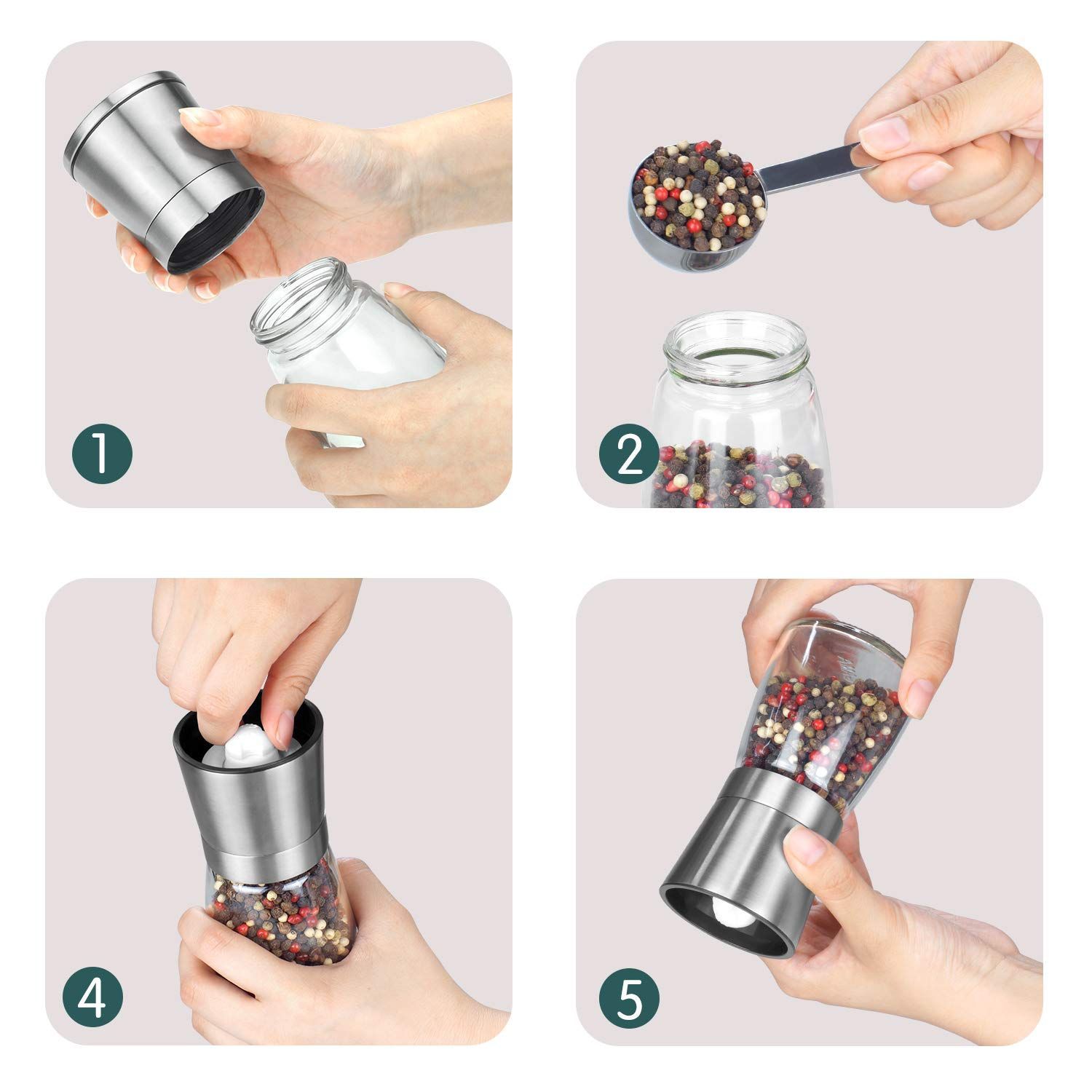 1

2

4

5