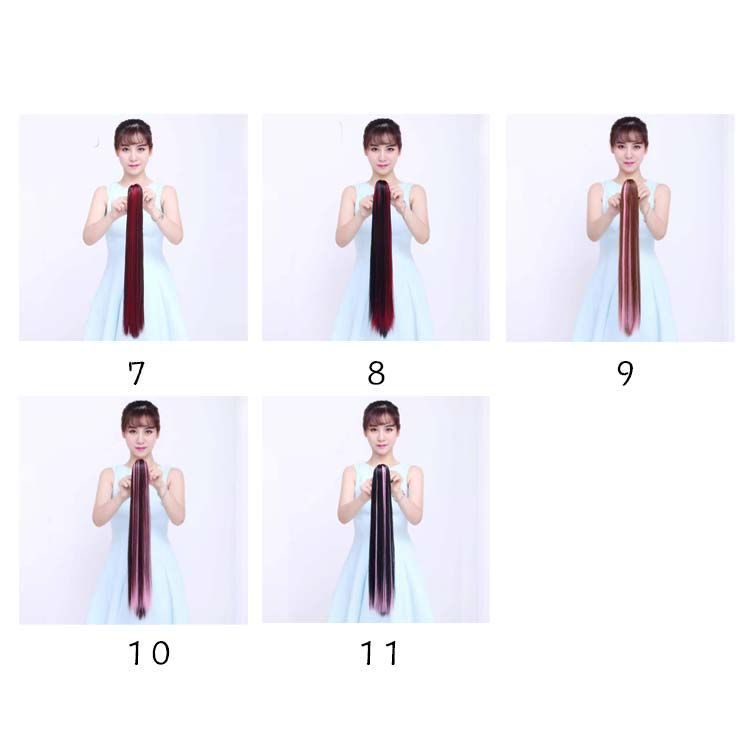 7

8

9

10

11