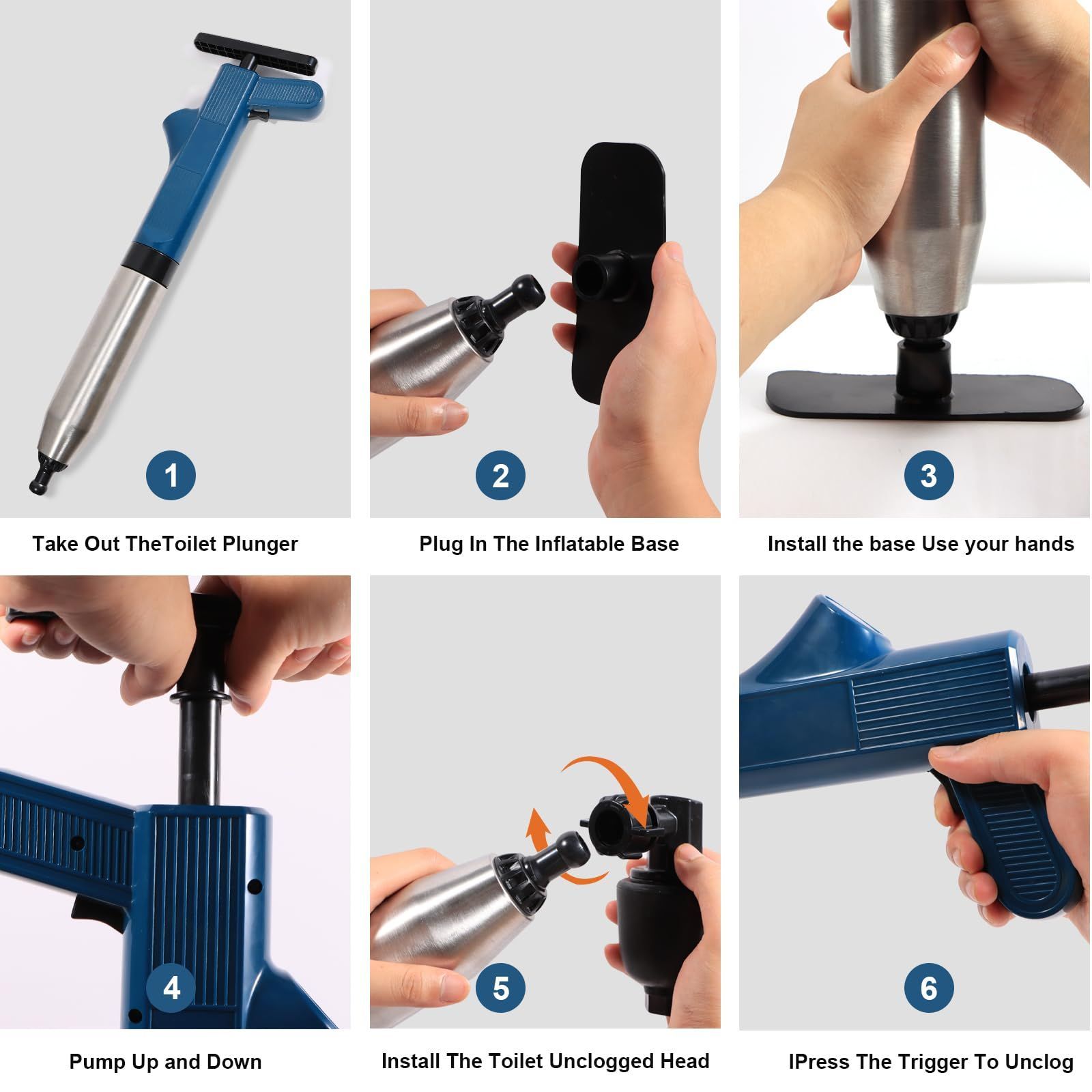 1

Take Out TheToilet Plunger

2

Plug In The Inflatable Base

3

Install the base Use your hands

4

Pump Up and Down

5

Install The Toilet Unclogged Head

6

IPress The Trigger To Unclog