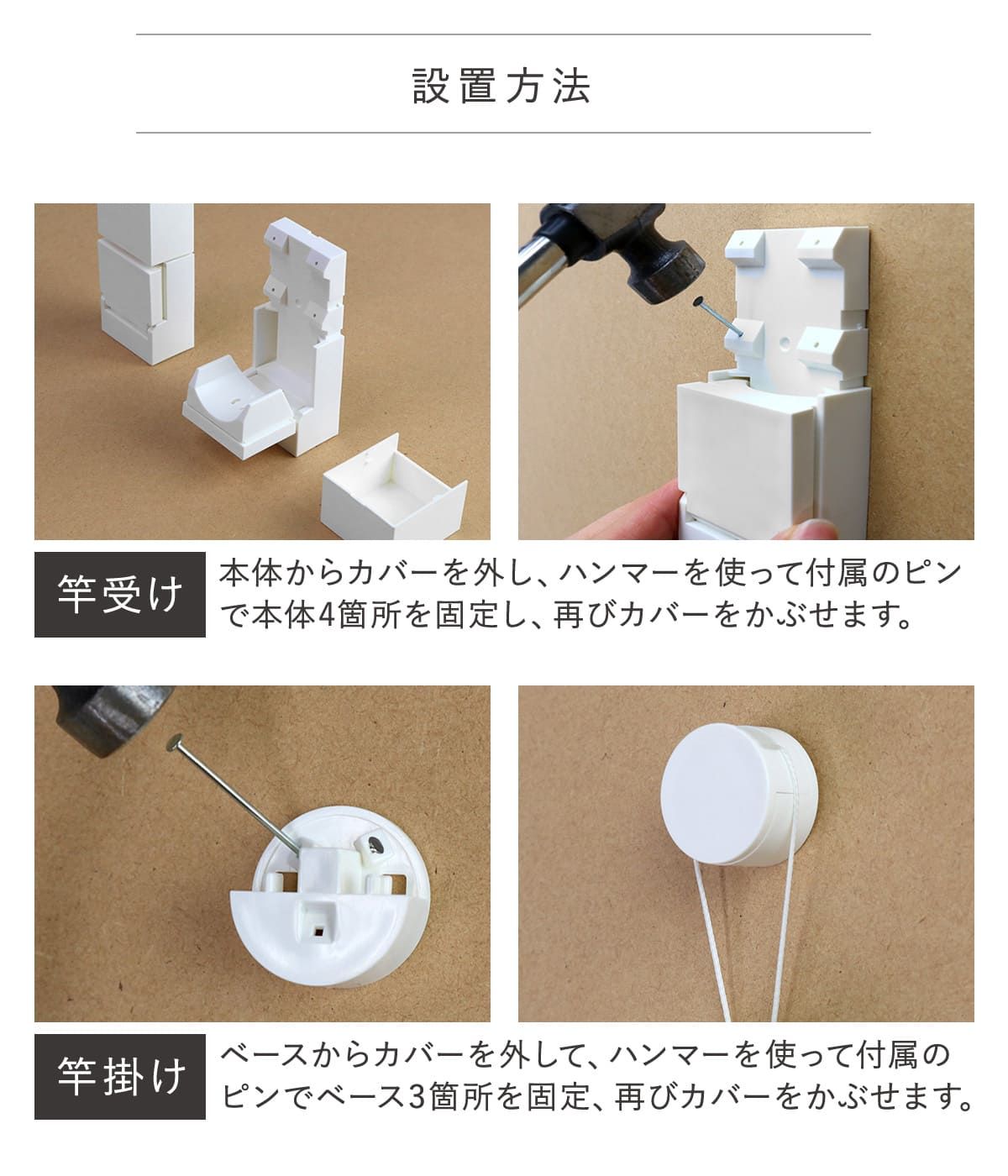 設置方法

竿受け

本体からカバーを外し、ハンマーを使って付属のピンで本体4箇所を固定し、再びカバーをかぶせます。

竿掛け

ベースからカバーを外して、ハンマーを使って付属のピンでベース3箇所を固定、再びカバーをかぶせます。