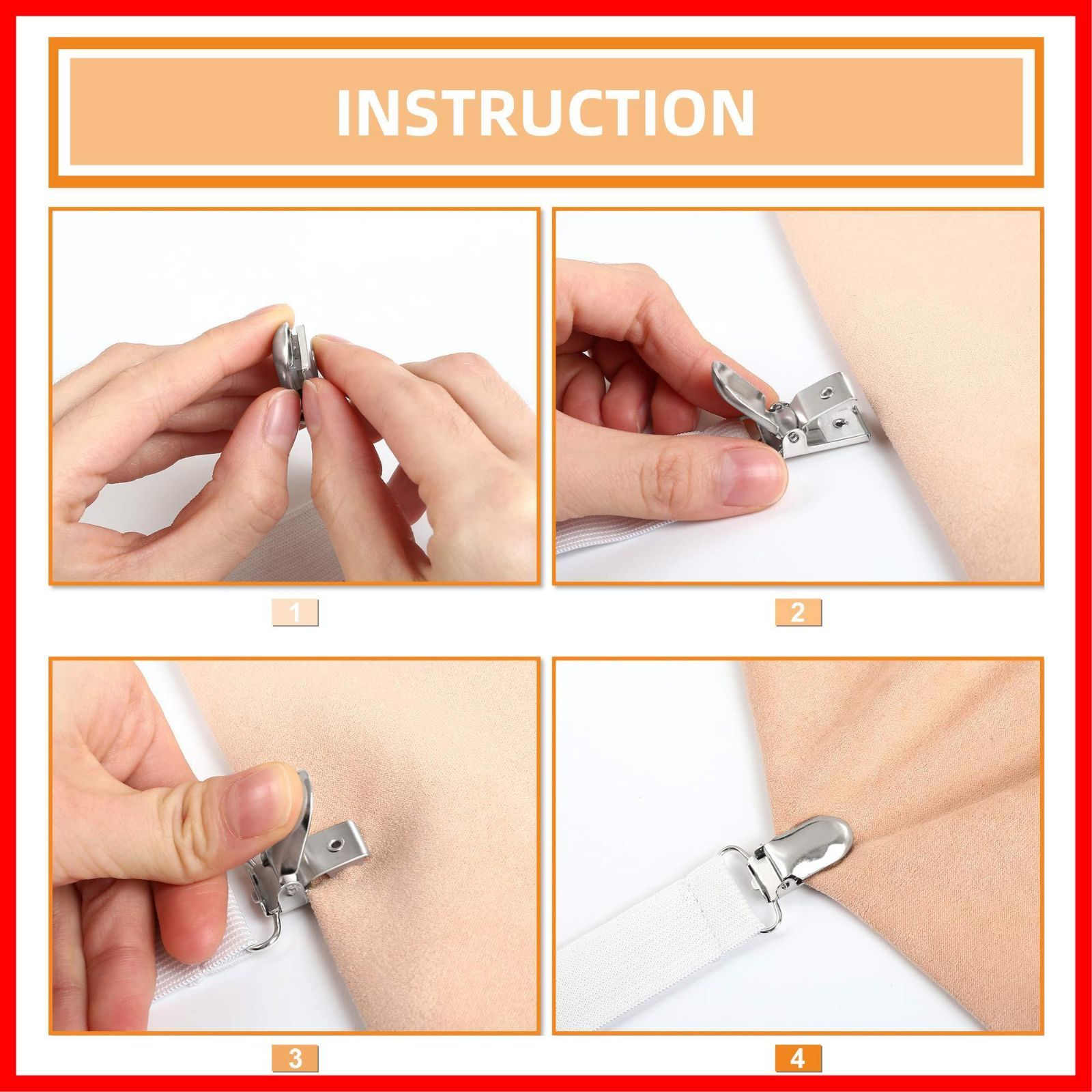 INSTRUCTION

1

2

3

4