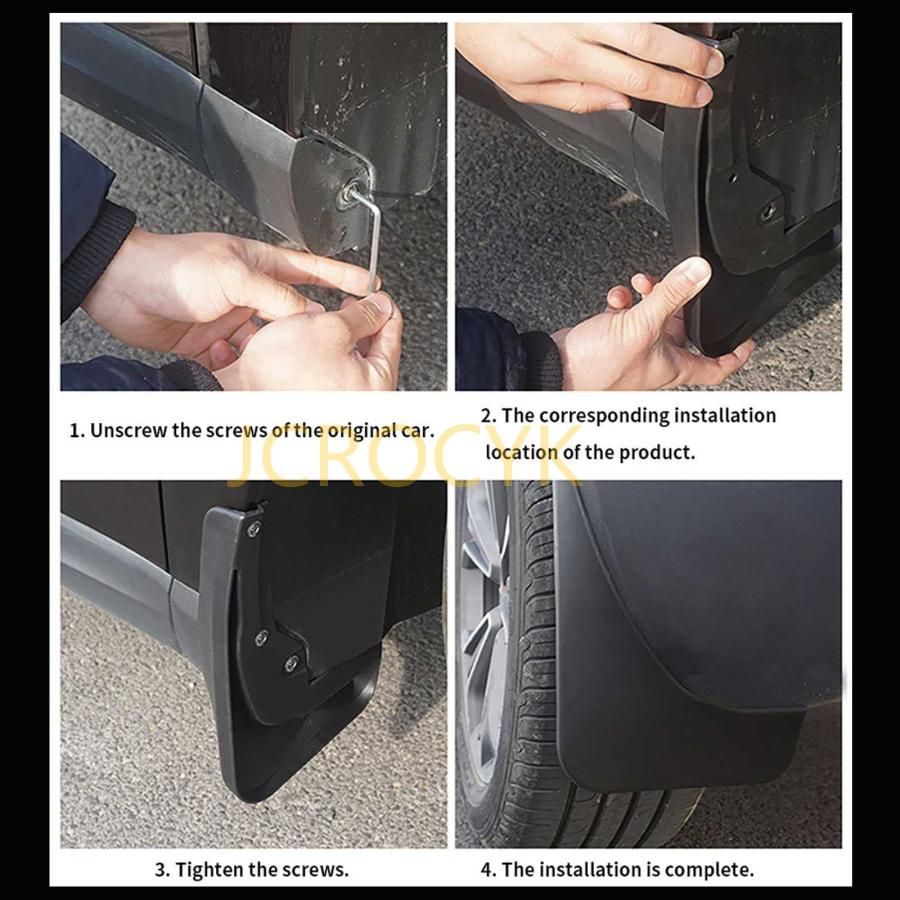 1. Unscrew the screws of the original car.

2. The corresponding installation location of the product.

JCROCYK

3. Tighten the screws.

4. The installation is complete.