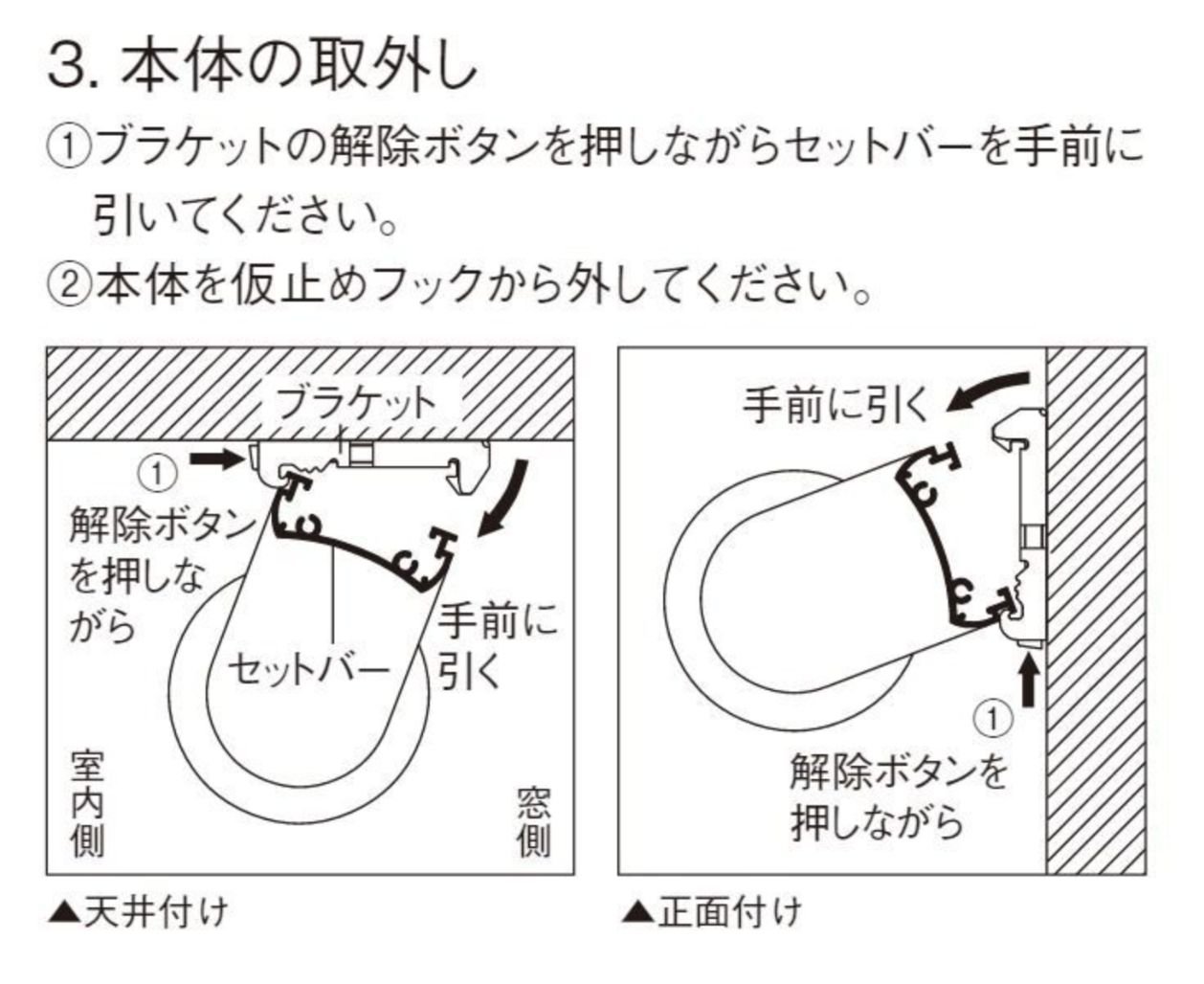 3. 本体の取外し

①ブラケットの解除ボタンを押しながらセットバーを手前に引いてください。

②本体を仮止めフックから外してください。

ブラケット

①

解除ボタンを押しながら

セットバー

手前に引く

室内側

窓側

▲天井付け

手前に引く

①

解除ボタンを押しながら

▲正面付け