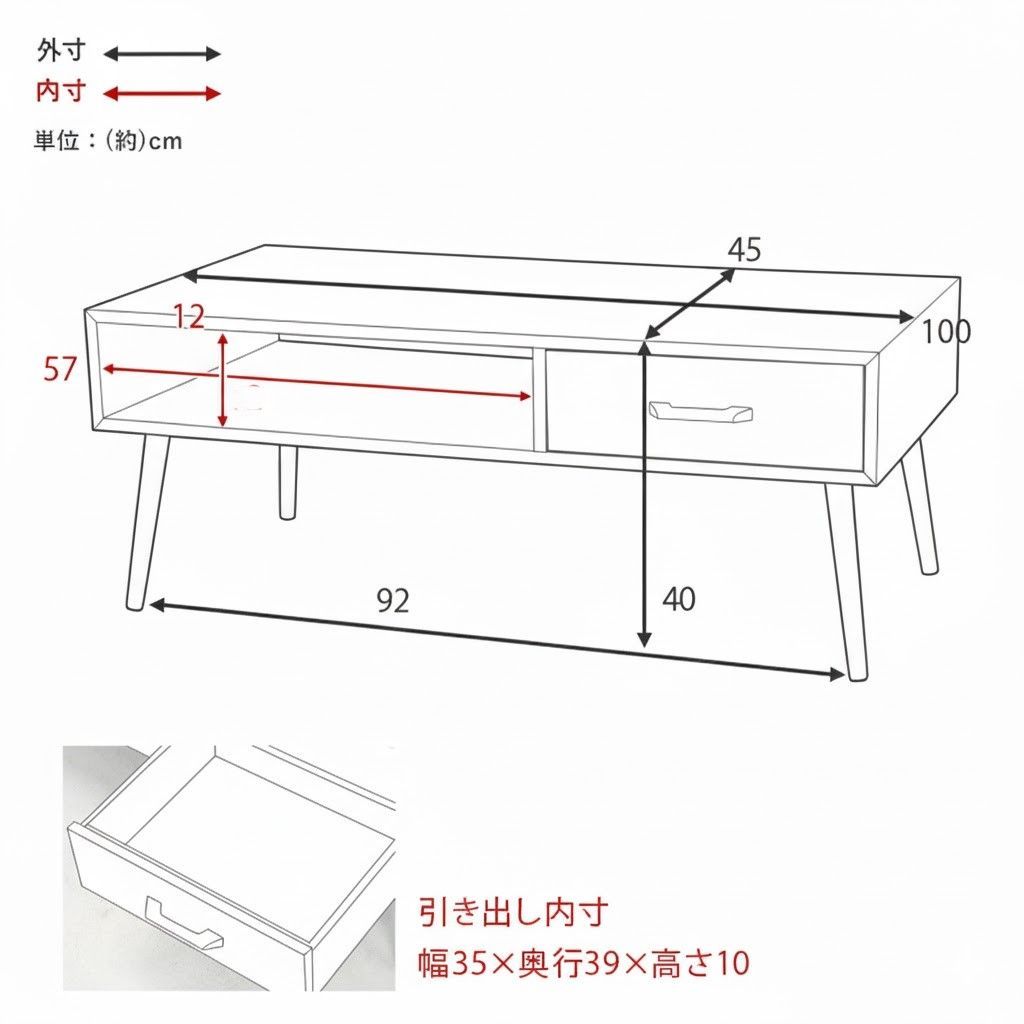 外寸
内寸
単位：(約)cm

45
100
12
57
92
40

引き出し内寸
幅35×奥行39×高さ10