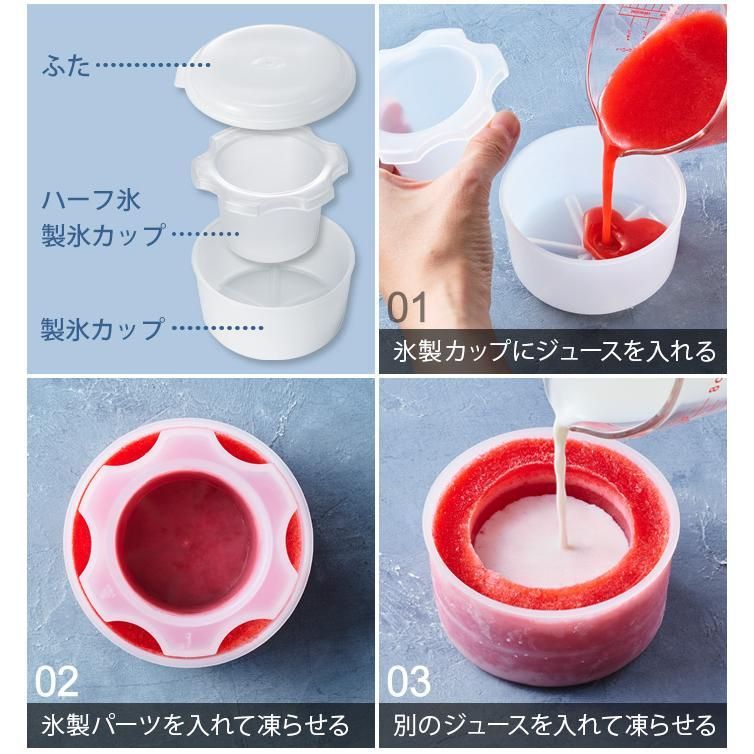 ふた

ハーフ氷
製氷カップ

製氷カップ

01
氷製カップにジュースを入れる

02
氷製パーツを入れて凍らせる

03
別のジュースを入れて凍らせる