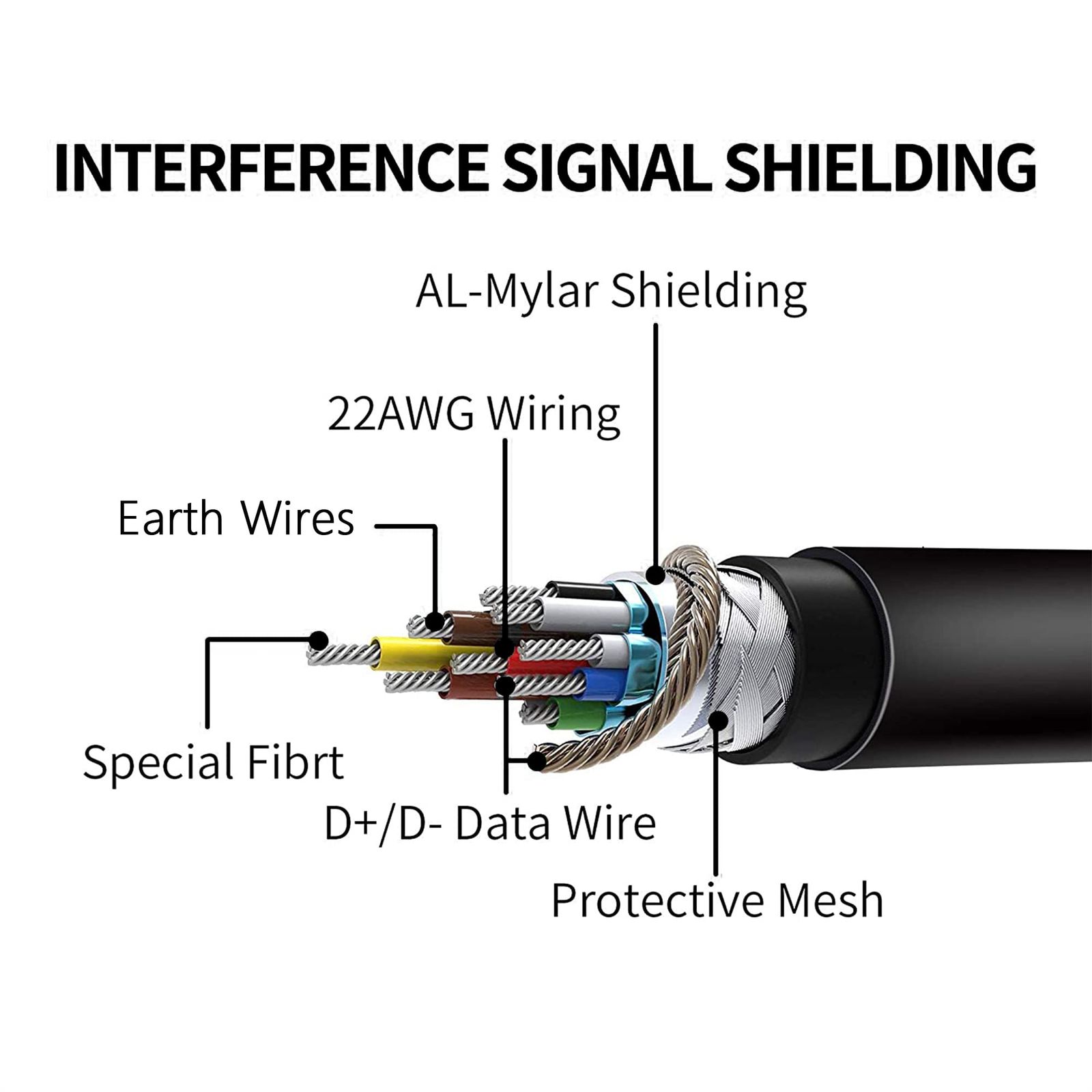 INTERFERENCE SIGNAL SHIELDING

AL-Mylar Shielding

22AWG Wiring

Earth Wires

Special Fibrt

D+/D- Data Wire

Protective Mesh