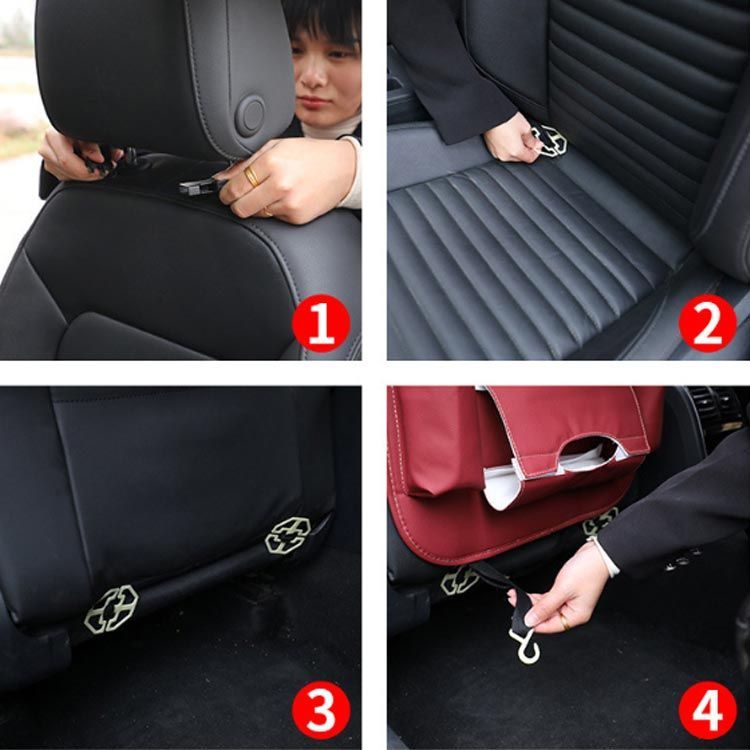 1

2

3

4