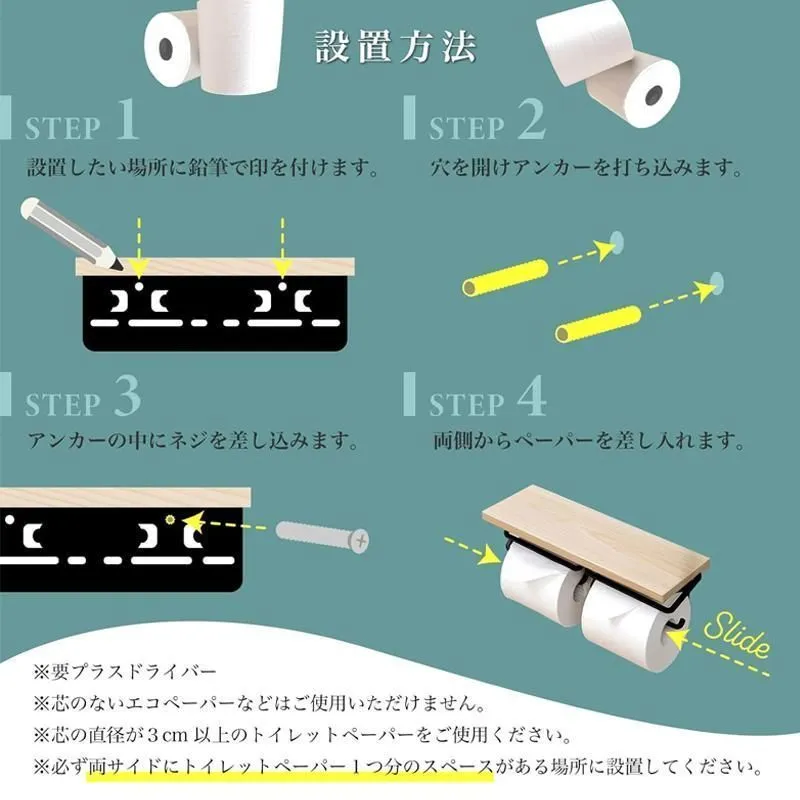 設置方法

STEP 1
設置したい場所に鉛筆で印を付けます。

STEP 2
穴を開けアンカーを打ち込みます。

STEP 3
アンカーの中にネジを差し込みます。

STEP 4
両側からペーパーを差し入れます。

Slide

※要プラスドライバー
※芯のないエコペーパーなどはご使用いただけません。
※芯の直径が３cm 以上のトイレットペーパーをご使用ください。
※必ず両サイドにトイレットペーパー１つ分のスペースがある場所に設置してください。