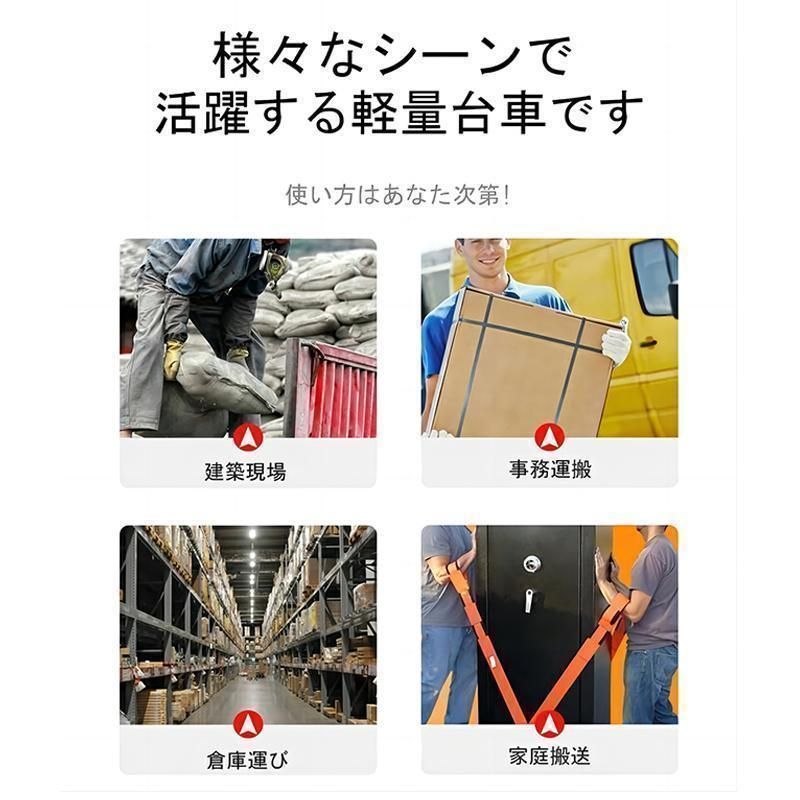 様々なシーンで
活躍する軽量台車です

使い方はあなた次第!

建築現場

事務運搬

倉庫運び

家庭搬送