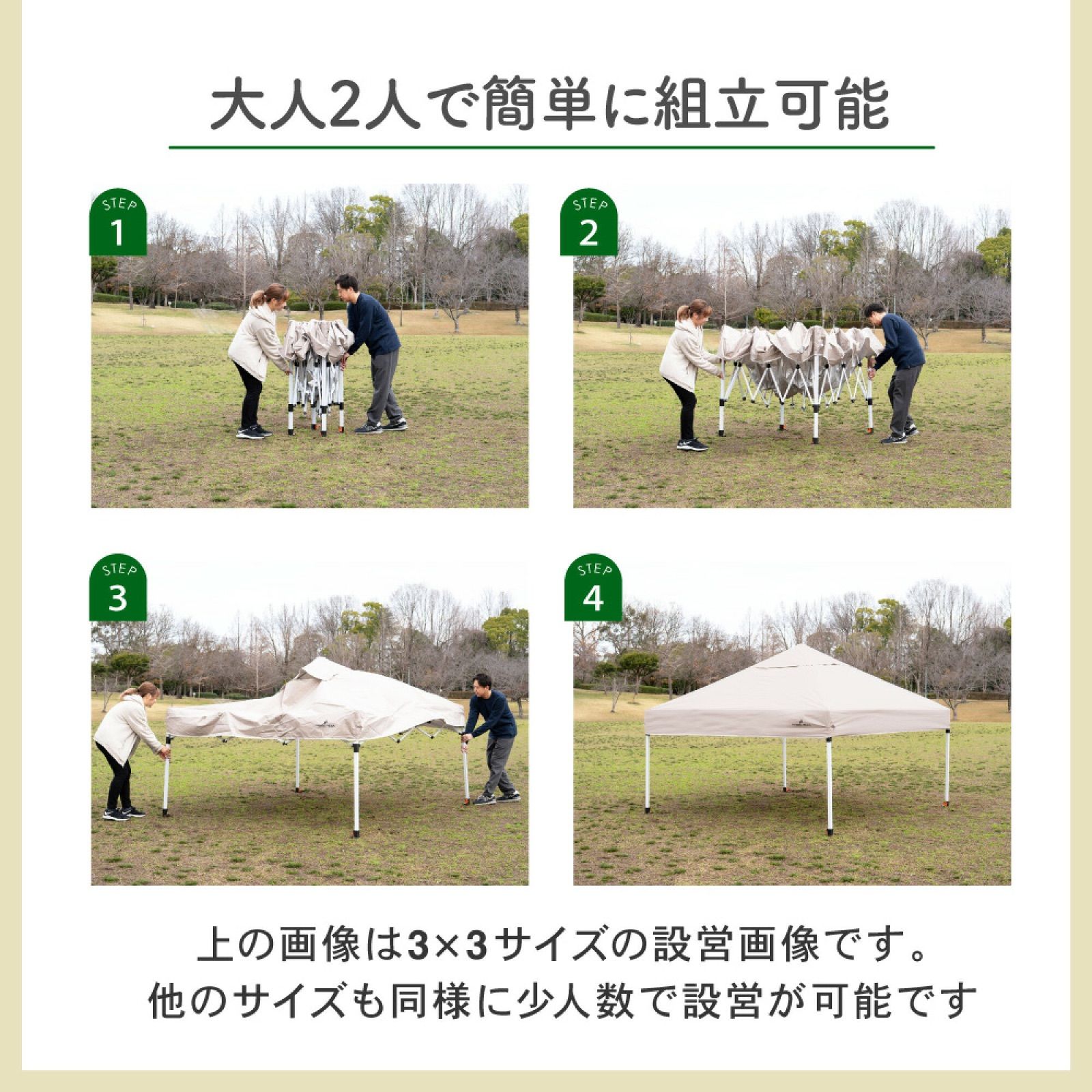 大人2人で簡単に組立可能

STEP 1

STEP 2

STEP 3

STEP 4

上の画像は3×3サイズの設営画像です。
他のサイズも同様に少人数で設営が可能です