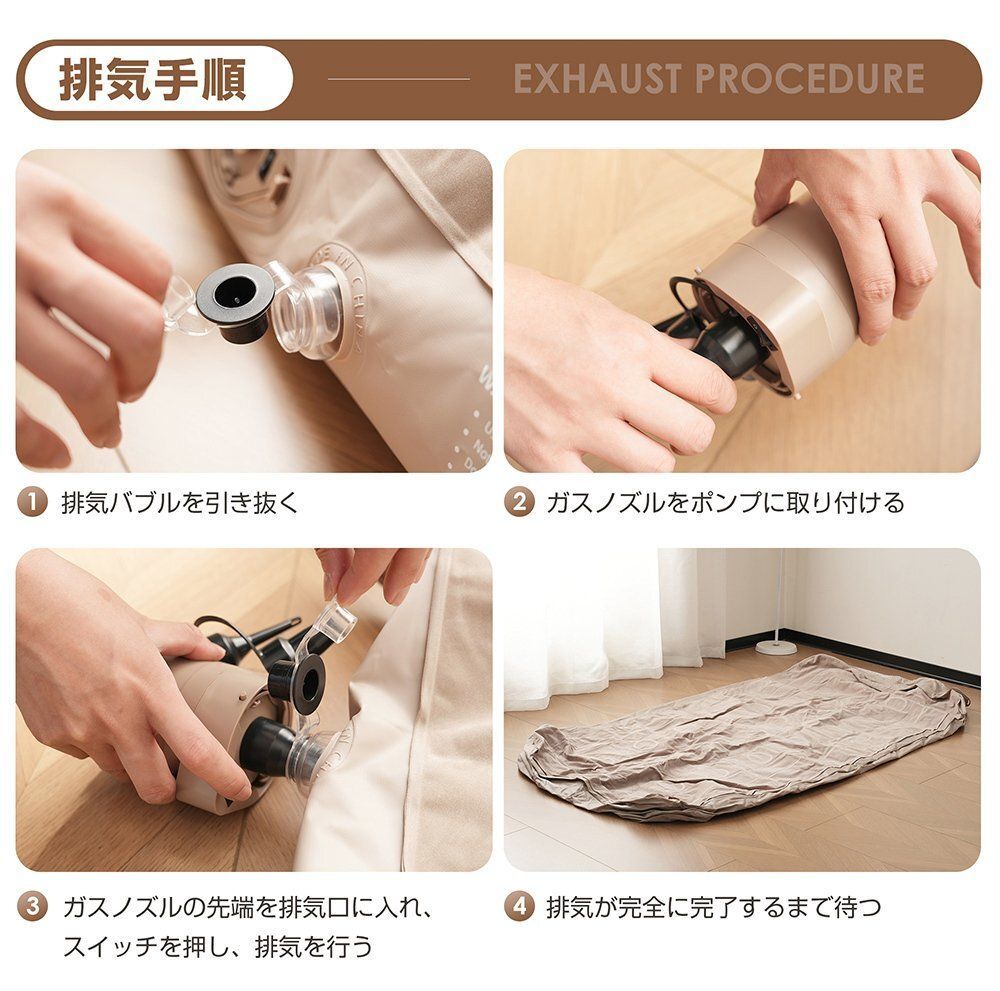 排気手順

EXHAUST PROCEDURE

MADE IN CHINA

1 排気バブルを引き抜く

2 ガスノズルをポンプに取り付ける

3 ガスノズルの先端を排気口に入れ、スイッチを押し、排気を行う

4 排気が完全に完了するまで待つ