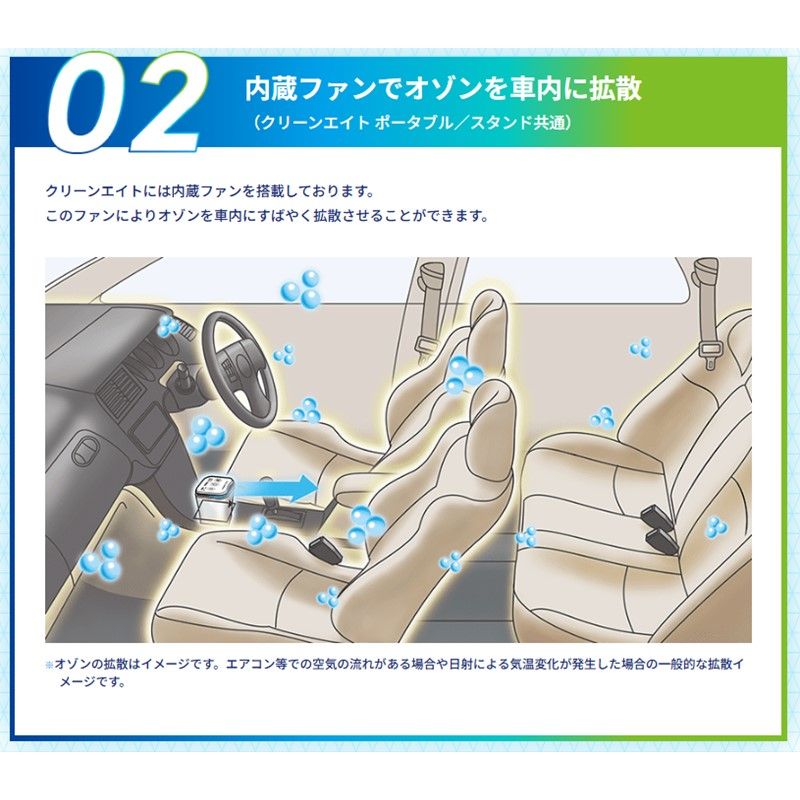 02

内蔵ファンでオゾンを車内に拡散
（クリーンエイト ポータブル／スタンド共通）

クリーンエイトには内蔵ファンを搭載しております。
このファンによりオゾンを車内にすばやく拡散させることができます。

※オゾンの拡散はイメージです。エアコン等での空気の流れがある場合や日射による気温変化が発生した場合の一般的な拡散イメージです。