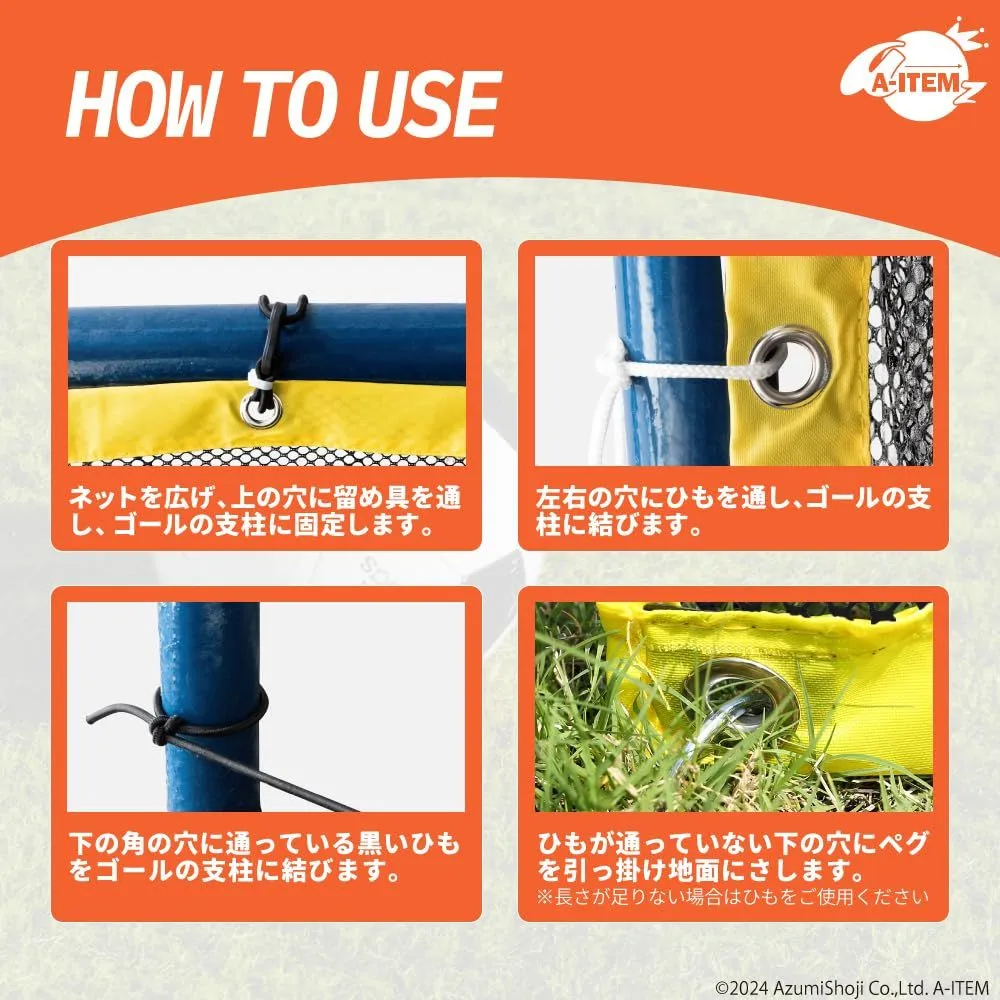 HOW TO USE

A-ITEM

ネットを広げ、上の穴に留め具を通し、ゴールの支柱に固定します。

左右の穴にひもを通し、ゴールの支柱に結びます。

下の角の穴に通っている黒いひもをゴールの支柱に結びます。

ひもが通っていない下の穴にペグを引っ掛け地面にさします。
※長さが足りない場合はひもをご使用ください

©2024 AzumiShoji Co.,Ltd. A-ITEM