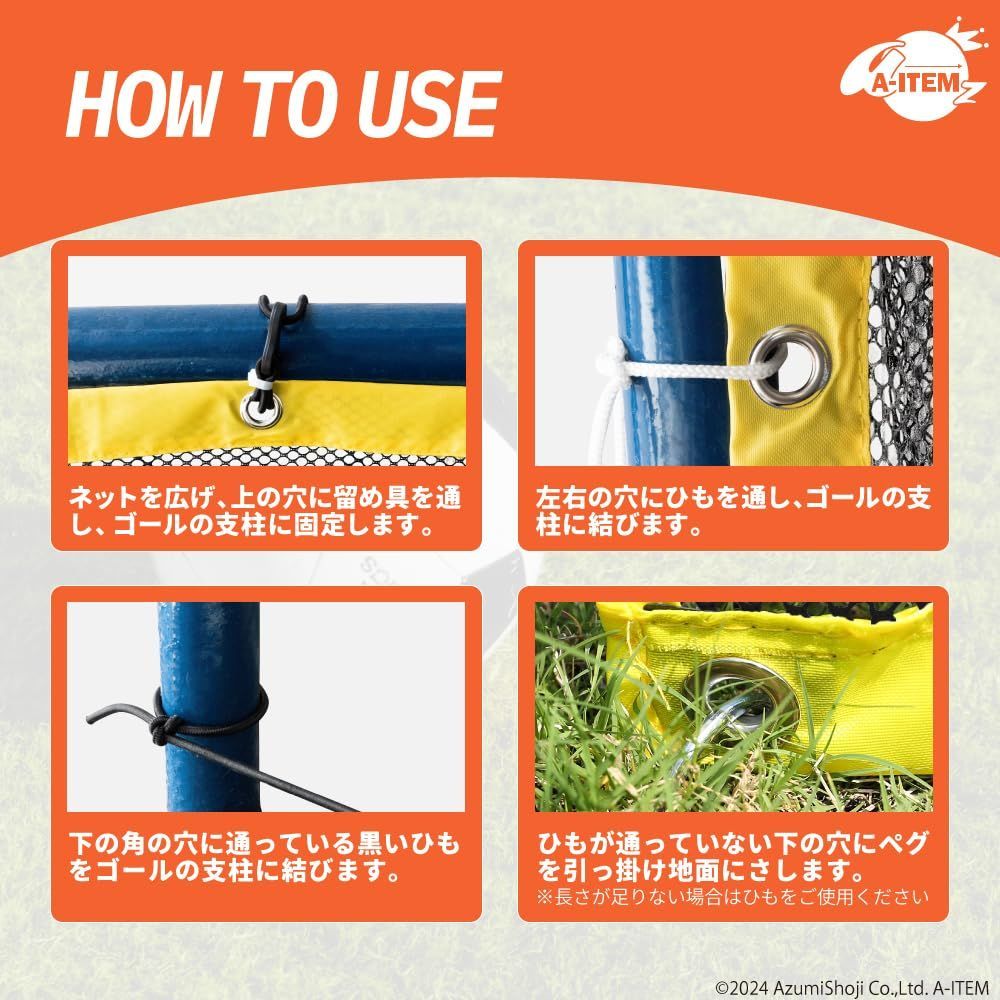 HOW TO USE

A-ITEM

ネットを広げ、上の穴に留め具を通し、ゴールの支柱に固定します。

左右の穴にひもを通し、ゴールの支柱に結びます。

下の角の穴に通っている黒いひもをゴールの支柱に結びます。

ひもが通っていない下の穴にペグを引っ掛け地面にさします。
※長さが足りない場合はひもをご使用ください

©2024 AzumiShoji Co.,Ltd. A-ITEM