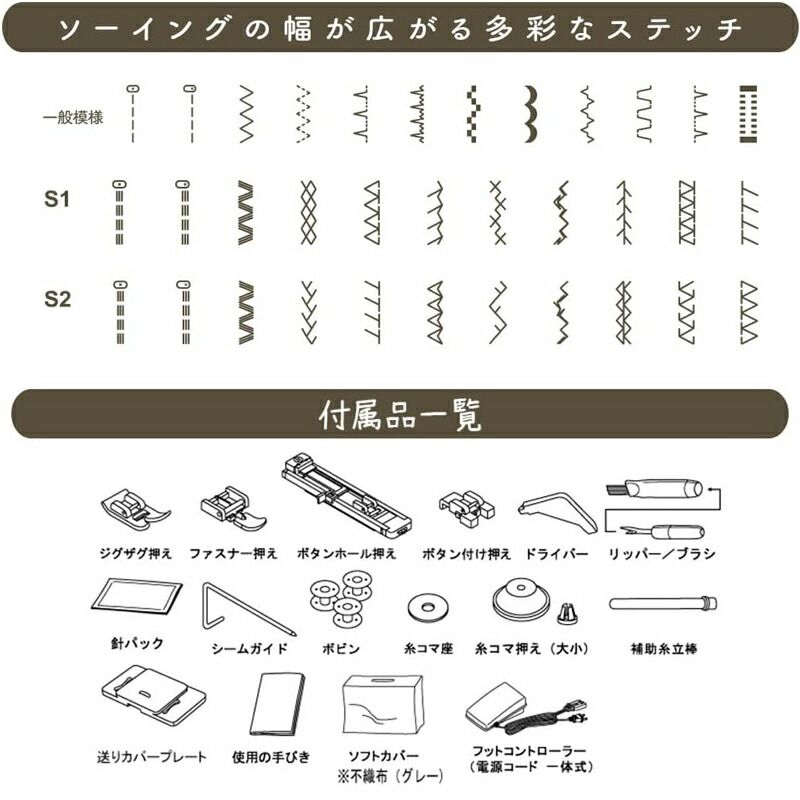 ソーイングの幅が広がる多彩なステッチ

一般模様

S1

S2

付属品一覧

ジグザグ押え
ファスナー押え
ボタンホール押え
ボタン付け押え
ドライバー
リッパー／ブラシ

針パック
シームガイド
ボビン
糸コマ座
糸コマ押え（大小）
補助糸立棒

送りカバープレート
使用の手びき
ソフトカバー
※不織布（グレー）
フットコントローラー
（電源コード 一体式）