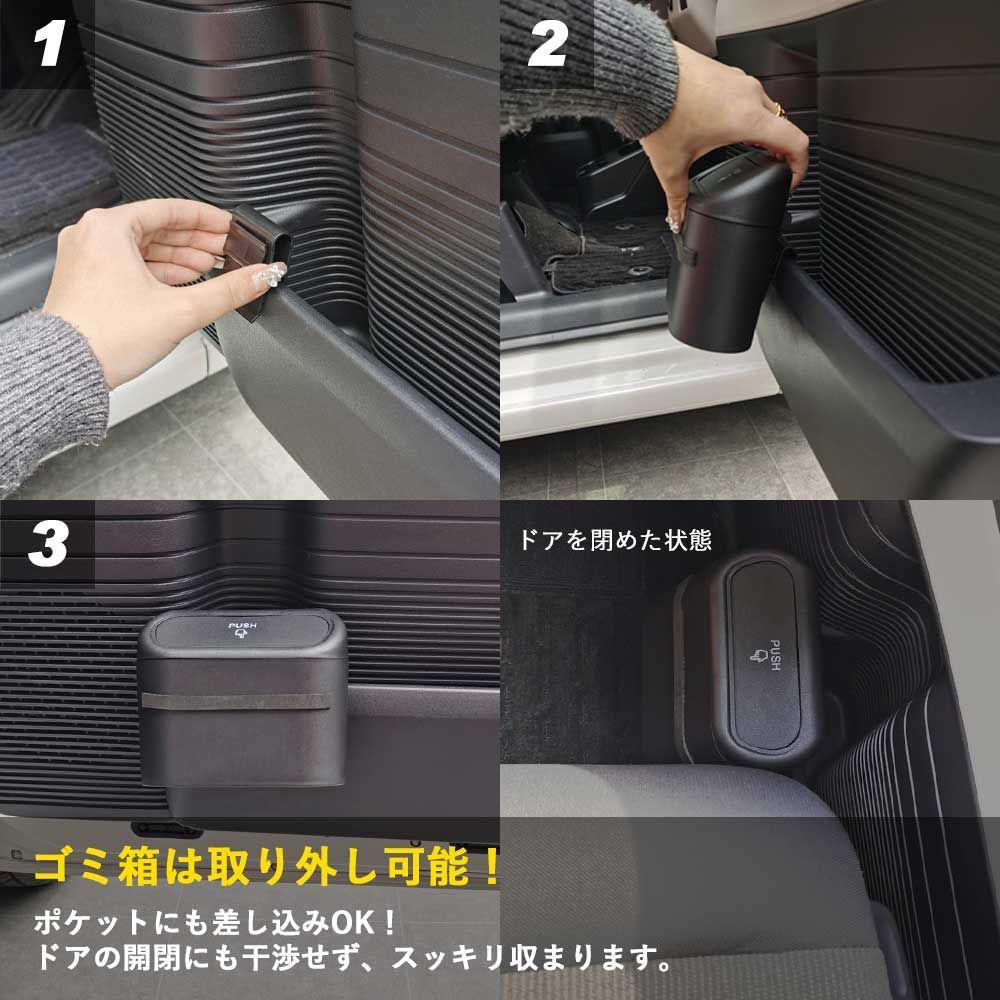 1

2

3

PUSH

ドアを閉めた状態

PUSH

ゴミ箱は取り外し可能！

ポケットにも差し込みOK！
ドアの開閉にも干渉せず、スッキリ収まります。