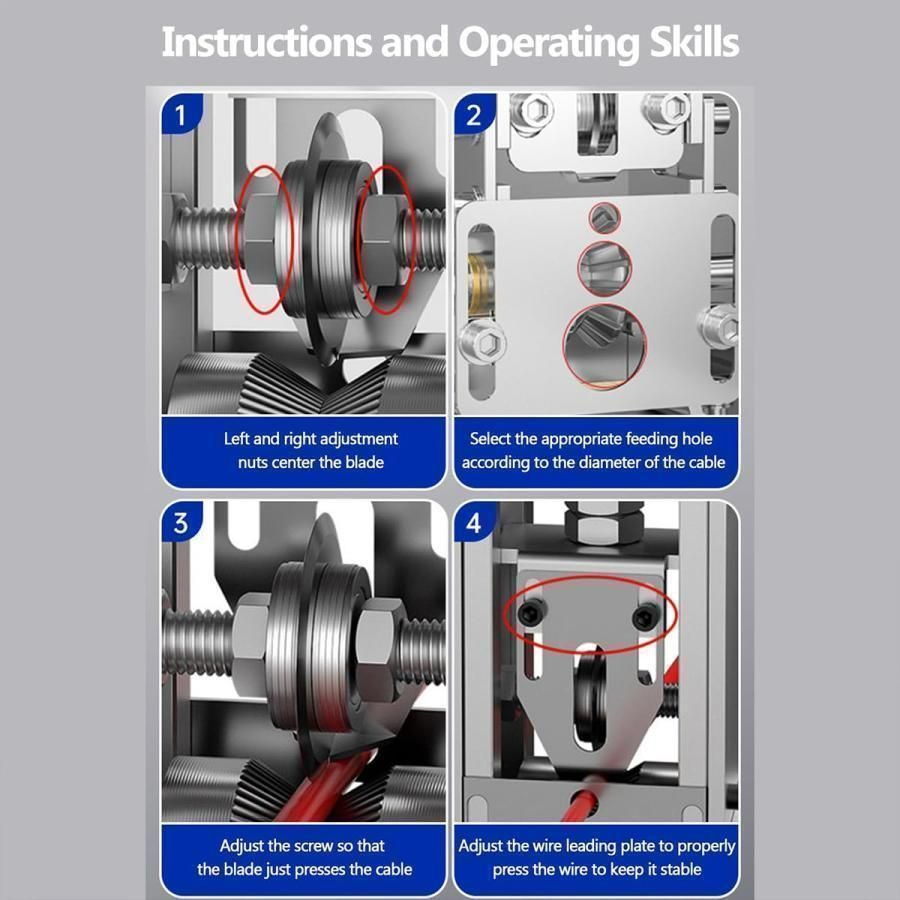 Instructions and Operating Skills

1

Left and right adjustment nuts center the blade

2

Select the appropriate feeding hole according to the diameter of the cable

3

Adjust the screw so that the blade just presses the cable

4

Adjust the wire leading plate to properly press the wire to keep it stable