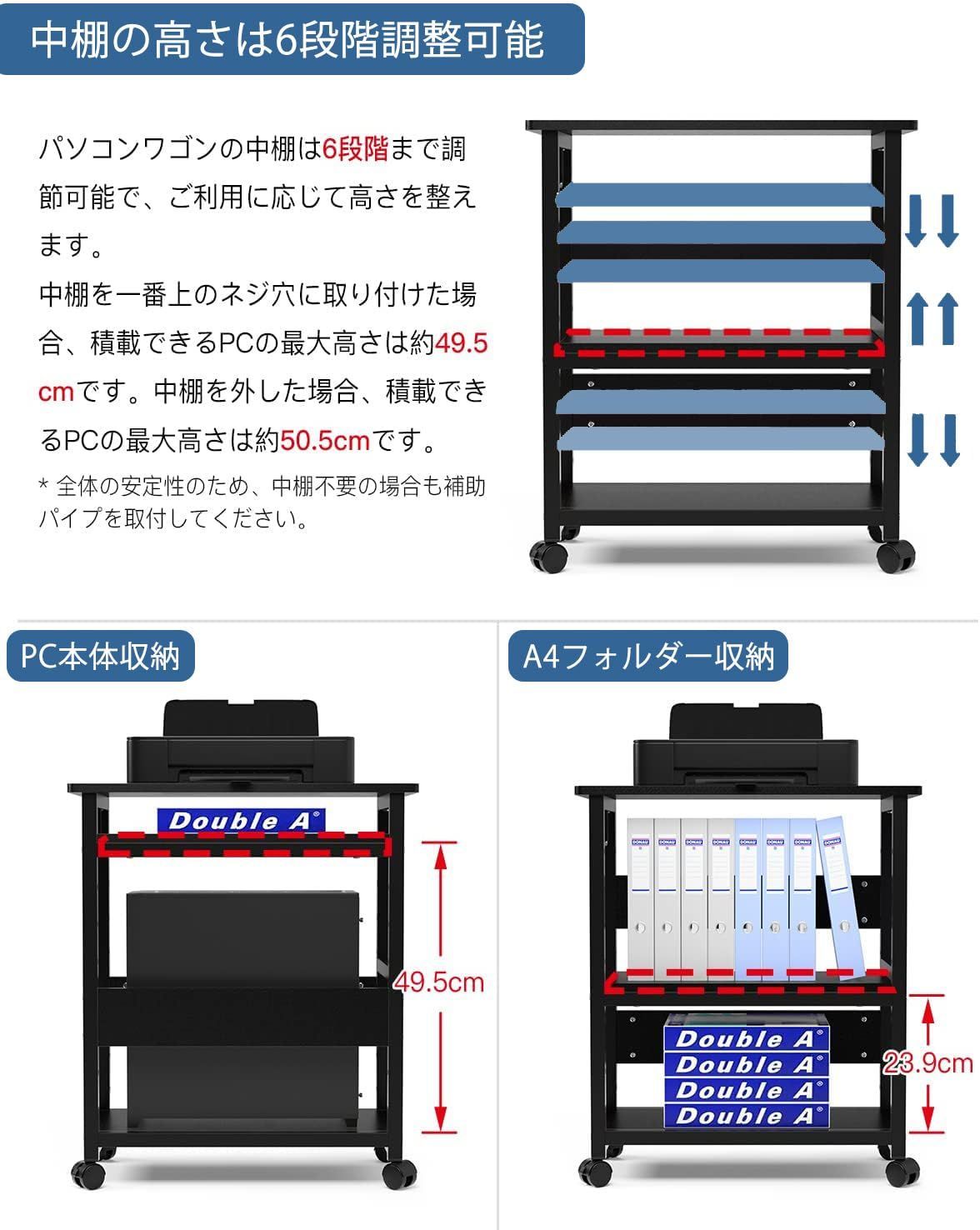 中棚の高さは6段階調整可能

パソコンワゴンの中棚は6段階まで調節可能で、ご利用に応じて高さを整えます。
中棚を一番上のネジ穴に取り付けた場合、積載できるPCの最大高さは約49.5cmです。中棚を外した場合、積載できるPCの最大高さは約50.5cmです。
* 全体の安定性のため、中棚不要の場合も補助パイプを取付してください。

PC本体収納

Double A

49.5cm

A4フォルダー収納

DONAU DONAU DONAU DONAU DONAU DONAU DONAU DONAU

Double A
Double A
Double A
Double A

23.9cm