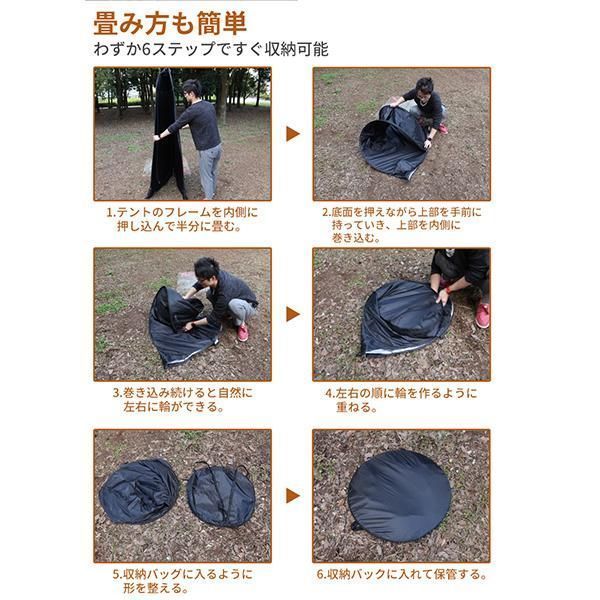 畳み方も簡単
わずか6ステップですぐ収納可能

1.テントのフレームを内側に押し込んで半分に畳む。

2.底面を押えながら上部を手前に持っていき、上部を内側に巻き込む。

3.巻き込み続けると自然に左右に輪ができる。

4.左右の順に輪を作るように重ねる。

5.収納バッグに入るように形を整える。

6.収納バックに入れて保管する。