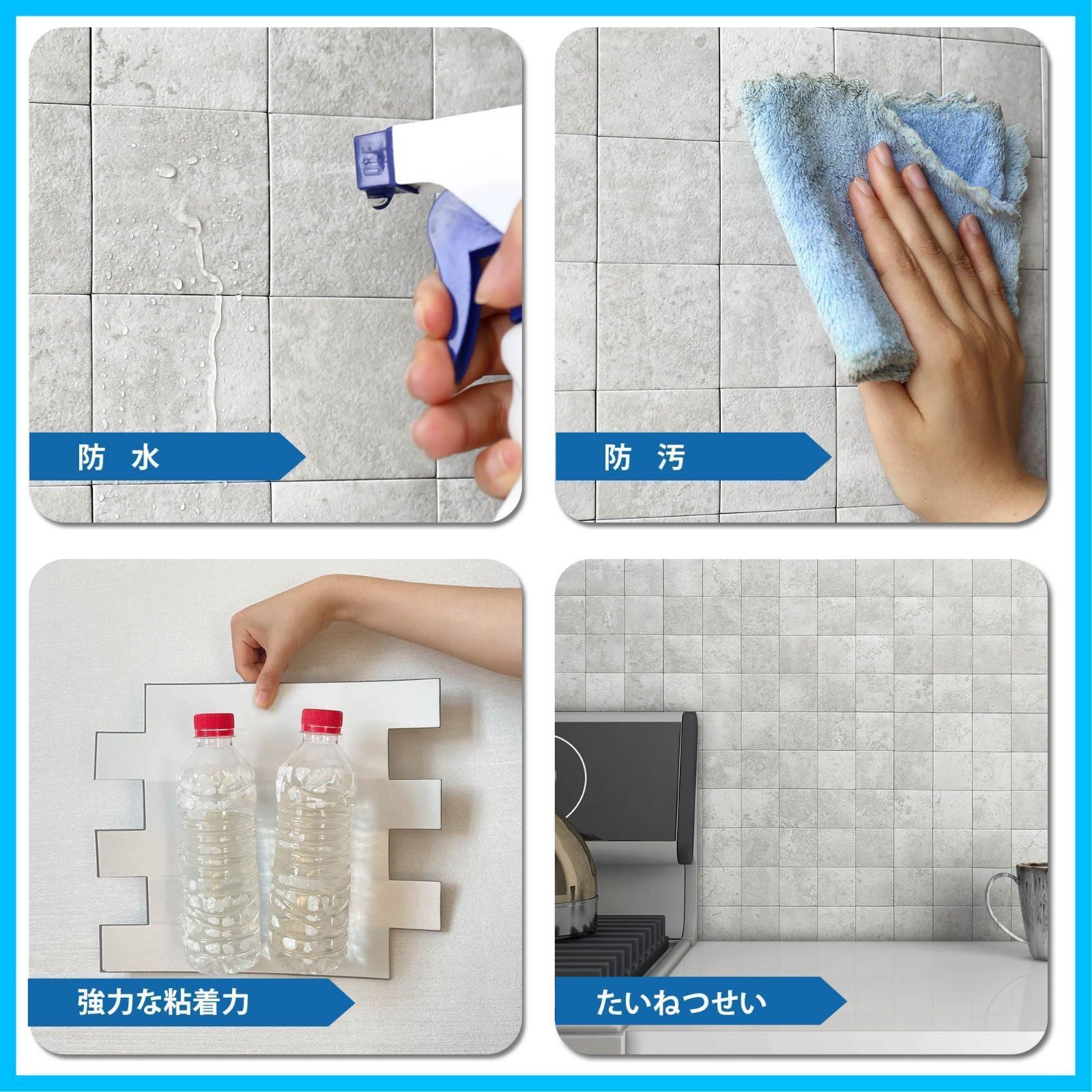 防 水

防 汚

強力な粘着力

たいねつせい