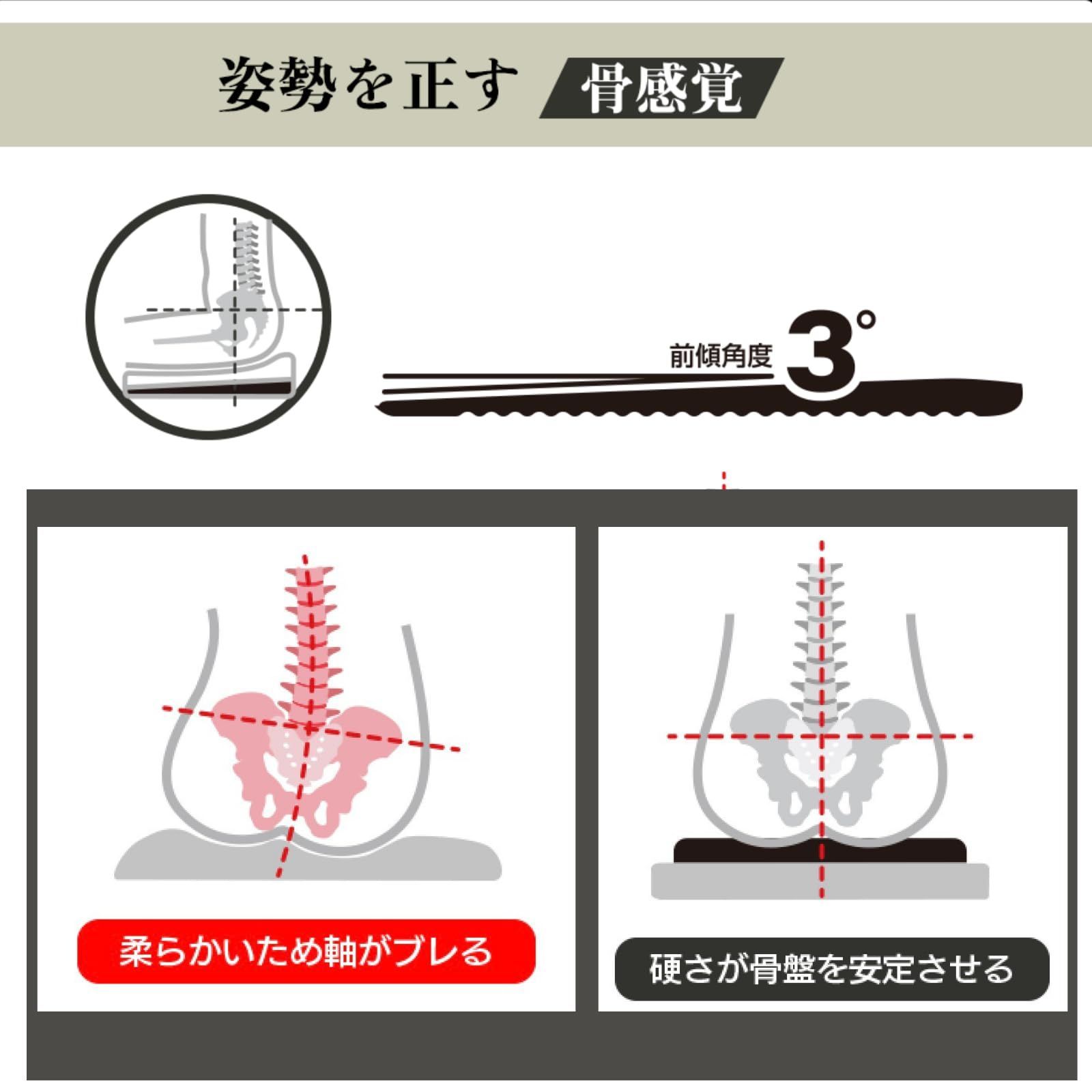 姿勢を正す 骨感覚

前傾角度 3°

柔らかいため軸がブレる

硬さが骨盤を安定させる