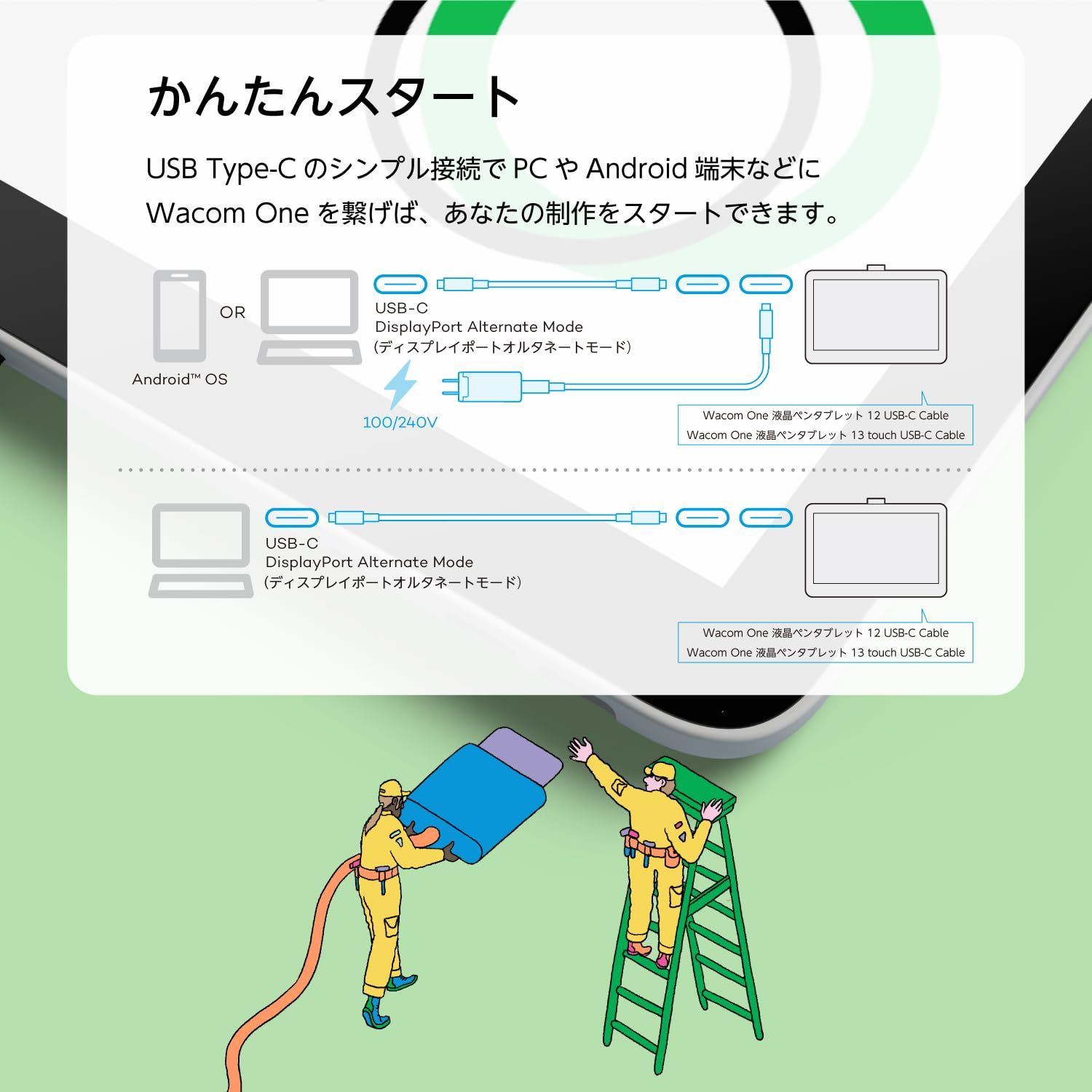 かんたんスタート

USB Type-C のシンプル接続で PC や Android 端末などに Wacom One を繋げば、あなたの制作をスタートできます。

OR

Android™ OS

USB-C
DisplayPort Alternate Mode
(ディスプレイポートオルタネートモード)

100/240V

Wacom One 液晶ペンタブレット 12 USB-C Cable
Wacom One 液晶ペンタブレット 13 touch USB-C Cable

USB-C
DisplayPort Alternate Mode
(ディスプレイポートオルタネートモード)

Wacom One 液晶ペンタブレット 12 USB-C Cable
Wacom One 液晶ペンタブレット 13 touch USB-C Cable