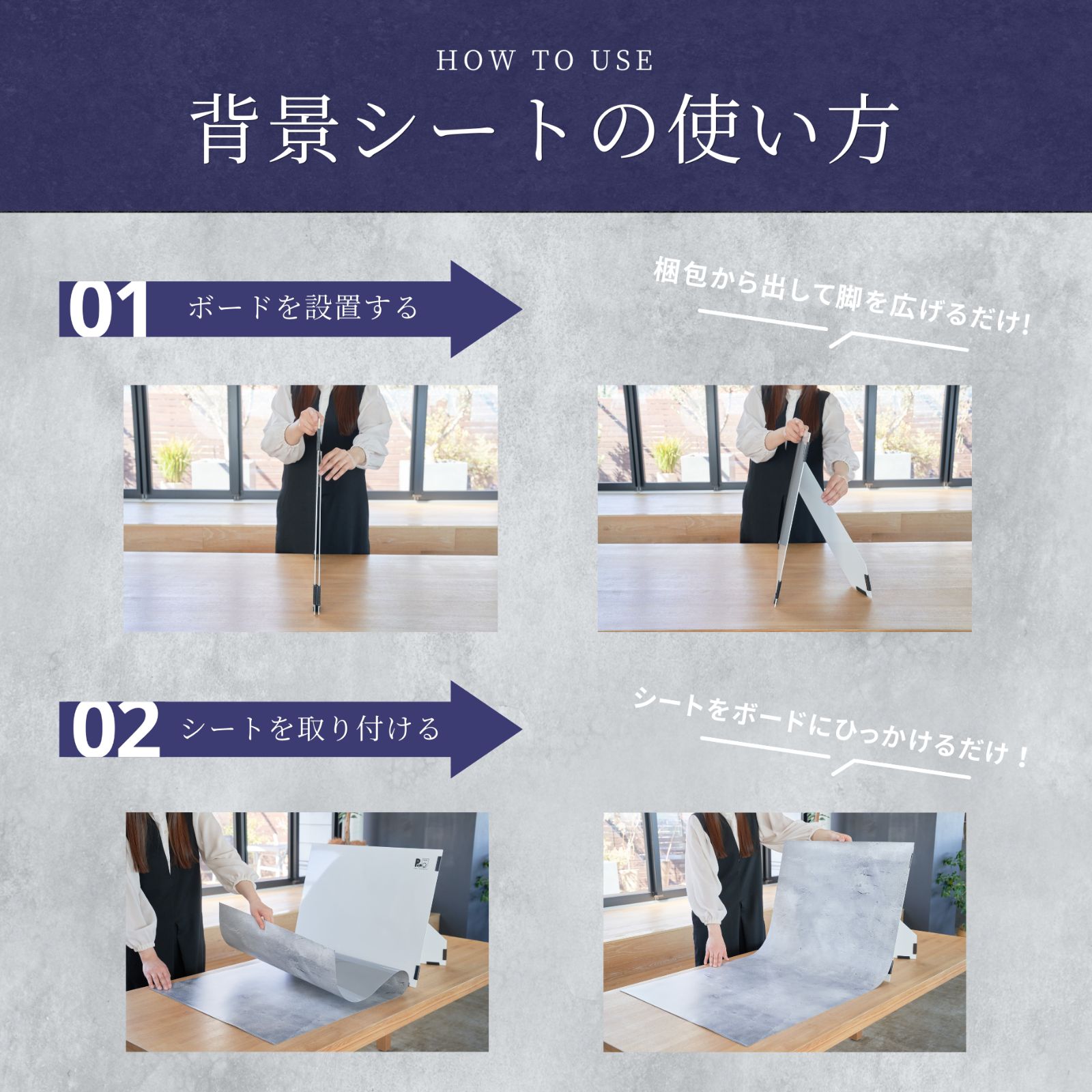 HOW TO USE

背景シートの使い方

01 ボードを設置する

梱包から出して脚を広げるだけ!

02 シートを取り付ける

シートをボードにひっかけるだけ!