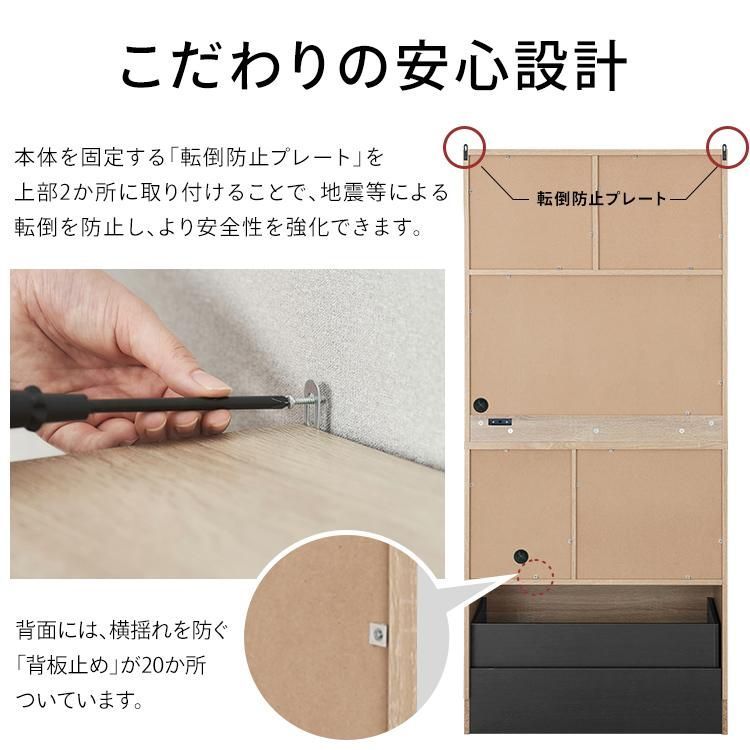 こだわりの安心設計

本体を固定する「転倒防止プレート」を上部2か所に取り付けることで、地震等による転倒を防止し、より安全性を強化できます。

転倒防止プレート

背面には、横揺れを防ぐ「背板止め」が20か所ついています。