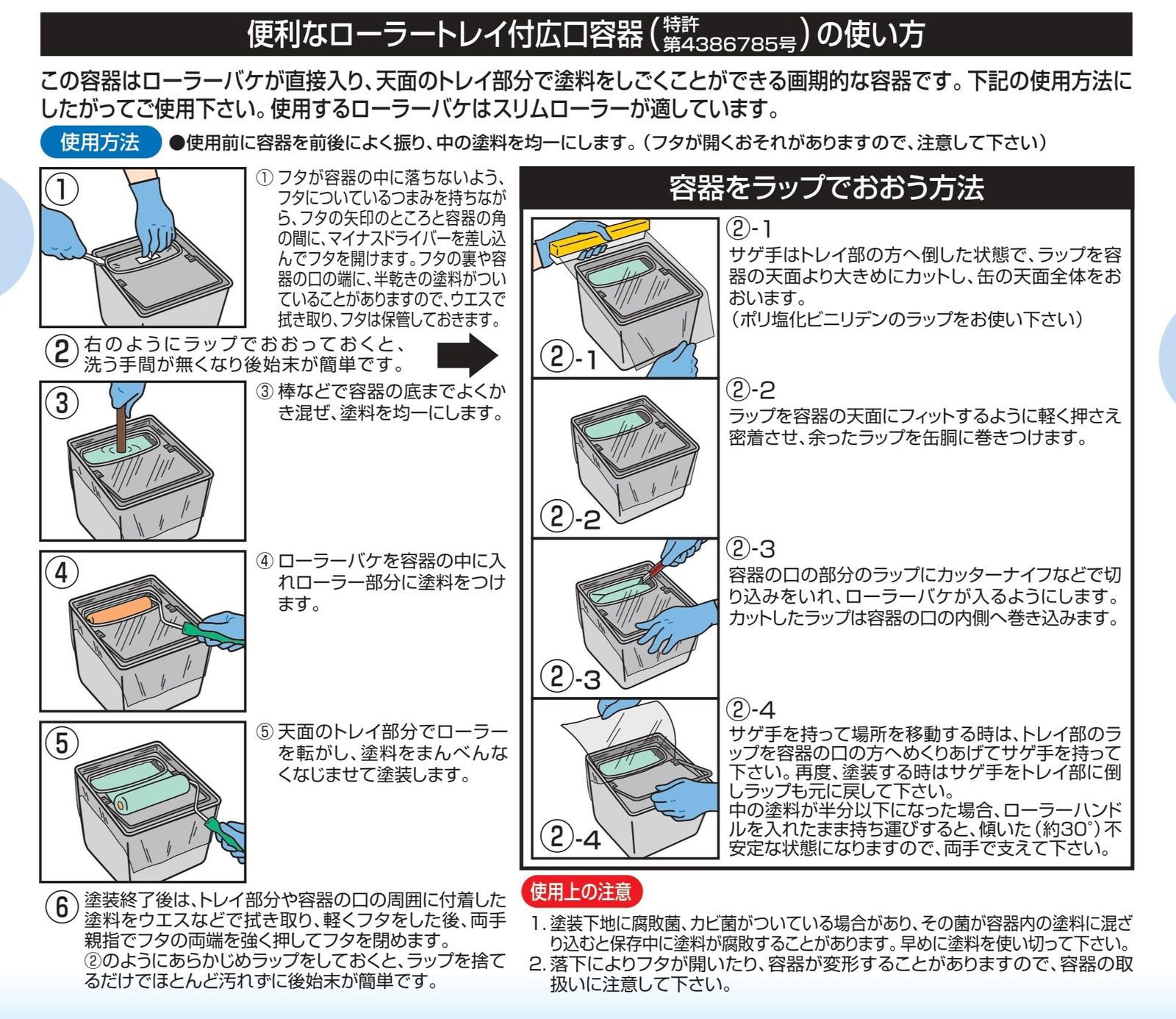 便利なローラートレイ付広口容器（特許第4386785号）の使い方

この容器はローラーバケが直接入り、天面のトレイ部分で塗料をしごくことができる画期的な容器です。下記の使用方法にしたがってご使用下さい。使用するローラーバケはスリムローラーが適しています。

使用方法 ●使用前に容器を前後によく振り、中の塗料を均一にします。（フタが開くおそれがありますので、注意して下さい）

①

① フタが容器の中に落ちないよう、フタについているつまみを持ちながら、フタの矢印のところと容器の角の間に、マイナスドライバーを差し込んでフタを開けます。フタの裏や容器の口の端に、半乾きの塗料がついていることがありますので、ウエスで拭き取り、フタは保管しておきます。

② 右のようにラップでおおっておくと、洗う手間が無くなり後始末が簡単です。

③

③ 棒などで容器の底までよくかき混ぜ、塗料を均一にします。

④

④ ローラーバケを容器の中に入れローラー部分に塗料をつけます。

⑤

⑤ 天面のトレイ部分でローラーを転がし、塗料をまんべんなくなじませて塗装します。

⑥ 塗装終了後は、トレイ部分や容器の口の周囲に付着した塗料をウエスなどで拭き取り、軽くフタをした後、両手親指でフタの両端を強く押してフタを閉めます。
②のようにあらかじめラップをしておくと、ラップを捨てるだけでほとんど汚れずに後始末が簡単です。

容器をラップでおおう方法

②-1
②-1
サゲ手はトレイ部の方へ倒した状態で、ラップを容器の天面より大きめにカットし、缶の天面全体をおおいます。
（ポリ塩化ビニリデンのラップをお使い下さい）

②-2
②-2
ラップを容器の天面にフィットするように軽く押さえ密着させ、余ったラップを缶胴に巻きつけます。

②-3
②-3
容器の口の部分のラップにカッターナイフなどで切り込みをいれ、ローラーバケが入るようにします。カットしたラップは容器の口の内側へ巻き込みます。

②-4
②-4
サゲ手を持って場所を移動する時は、トレイ部のラップを容器の口の方へめくりあげてサゲ手を持って下さい。再度、塗装する時はサゲ手をトレイ部に倒しラップも元に戻して下さい。
中の塗料が半分以下になった場合、ローラーハンドルを入れたまま持ち運びすると、傾いた（約30°）不安定な状態になりますので、両手で支えて下さい。

使用上の注意
1. 塗装下地に腐敗菌、カビ菌がついている場合があり、その菌が容器内の塗料に混ざり込むと保存中に塗料が腐敗することがあります。早めに塗料を使い切って下さい。
2. 落下によりフタが開いたり、容器が変形することがありますので、容器の取扱いに注意して下さい。