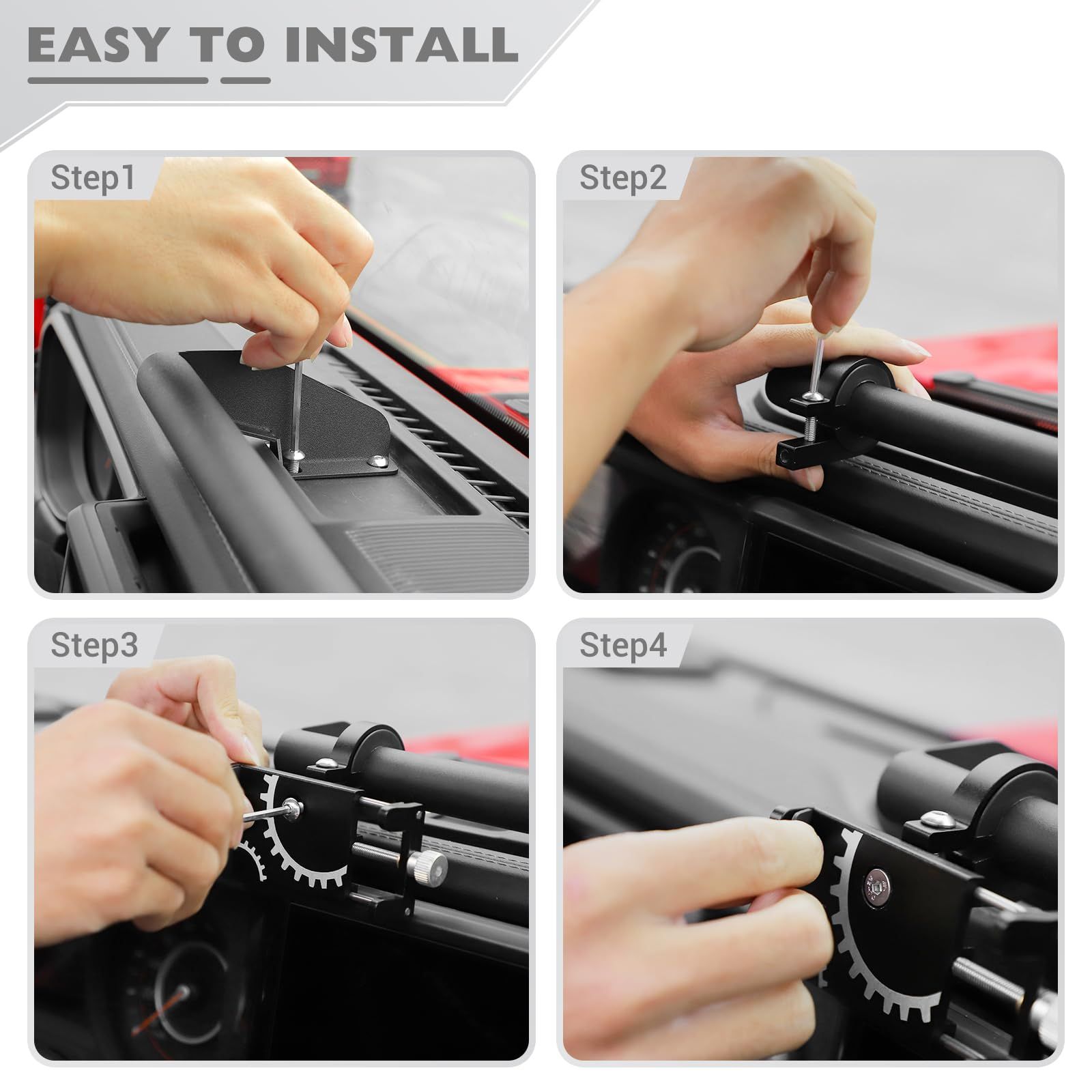 EASY TO INSTALL

Step1

Step2

Step3

Step4