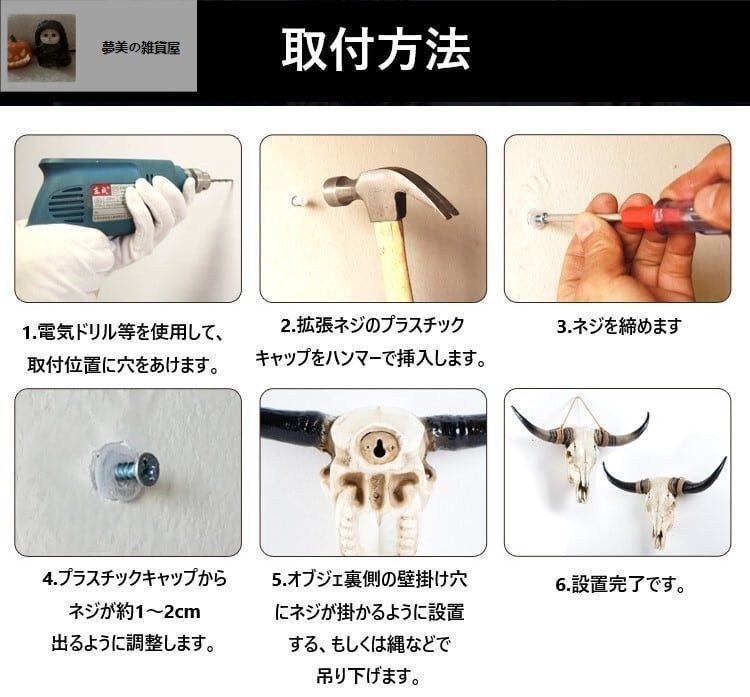 夢美の雑貨屋

取付方法

1.電気ドリル等を使用して、取付位置に穴をあけます。

2.拡張ネジのプラスチックキャップをハンマーで挿入します。

3.ネジを締めます

4.プラスチックキャップからネジが約1～2cm出るように調整します。

5.オブジェ裏側の壁掛け穴にネジが掛かるように設置する、もしくは縄などで吊り下げます。

6.設置完了です。