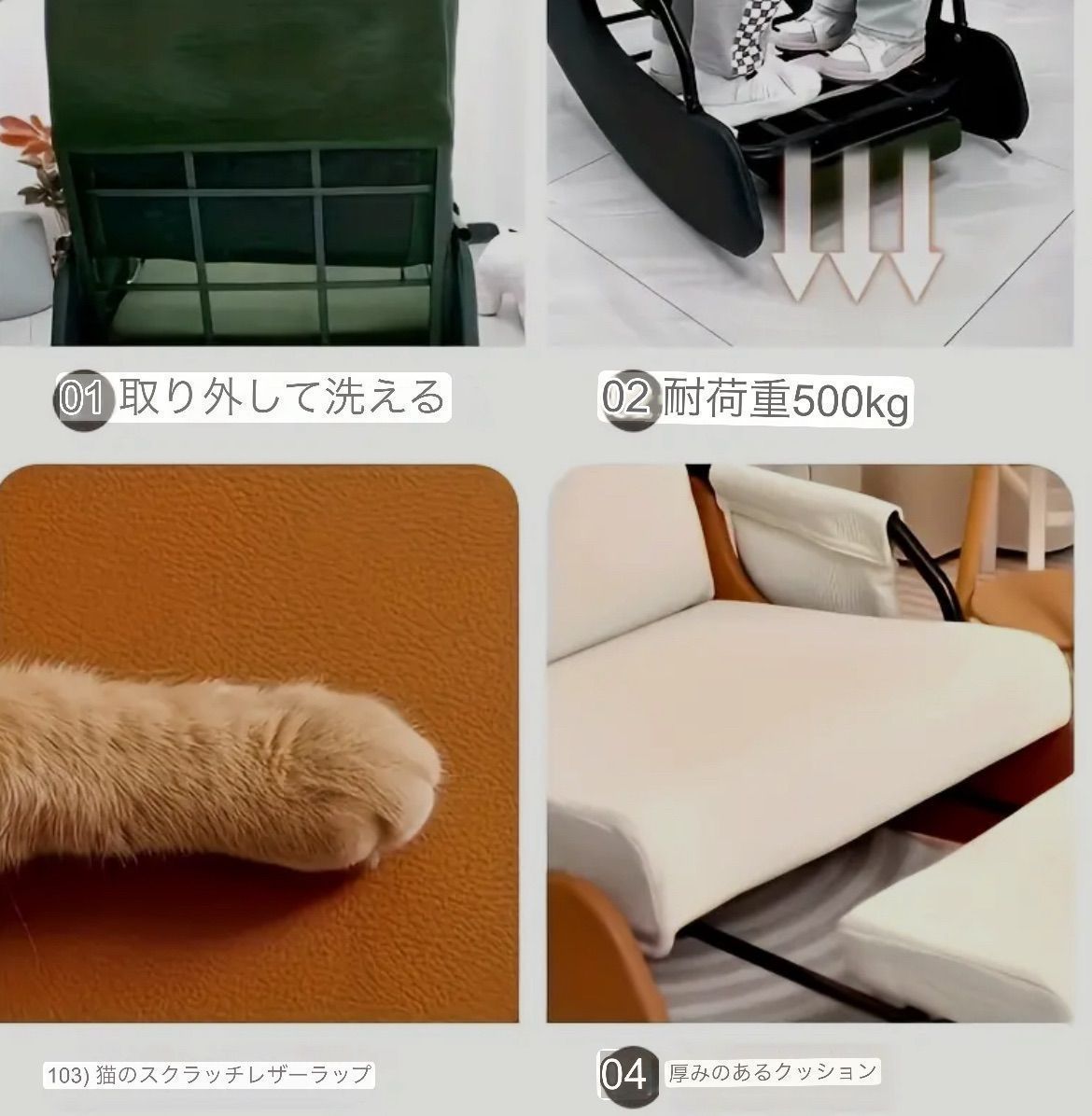 01 取り外して洗える

02 耐荷重500kg

103) 猫のスクラッチレザーラップ

04 厚みのあるクッション