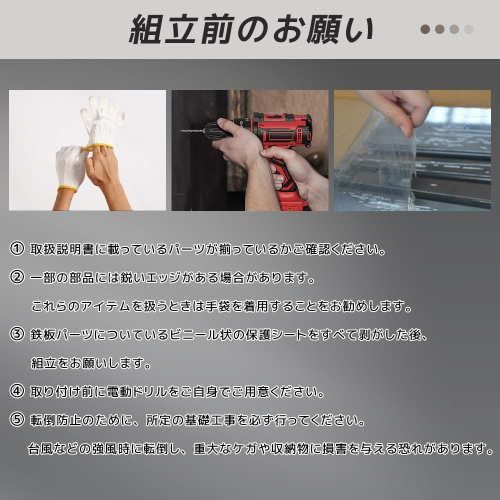 組立前のお願い

① 取扱説明書に載っているパーツが揃っているかご確認ください。

② 一部の部品には鋭いエッジがある場合があります。
これらのアイテムを扱うときは手袋を着用することをお勧めします。

③ 鉄板パーツについているビニール状の保護シートをすべて剥がした後、
組立をお願いします。

④ 取り付け前に電動ドリルをご自身でご用意ください。

⑤ 転倒防止のために、所定の基礎工事を必ず行ってください。
台風などの強風時に転倒し、重大なケガや収納物に損害を与える恐れがあります。