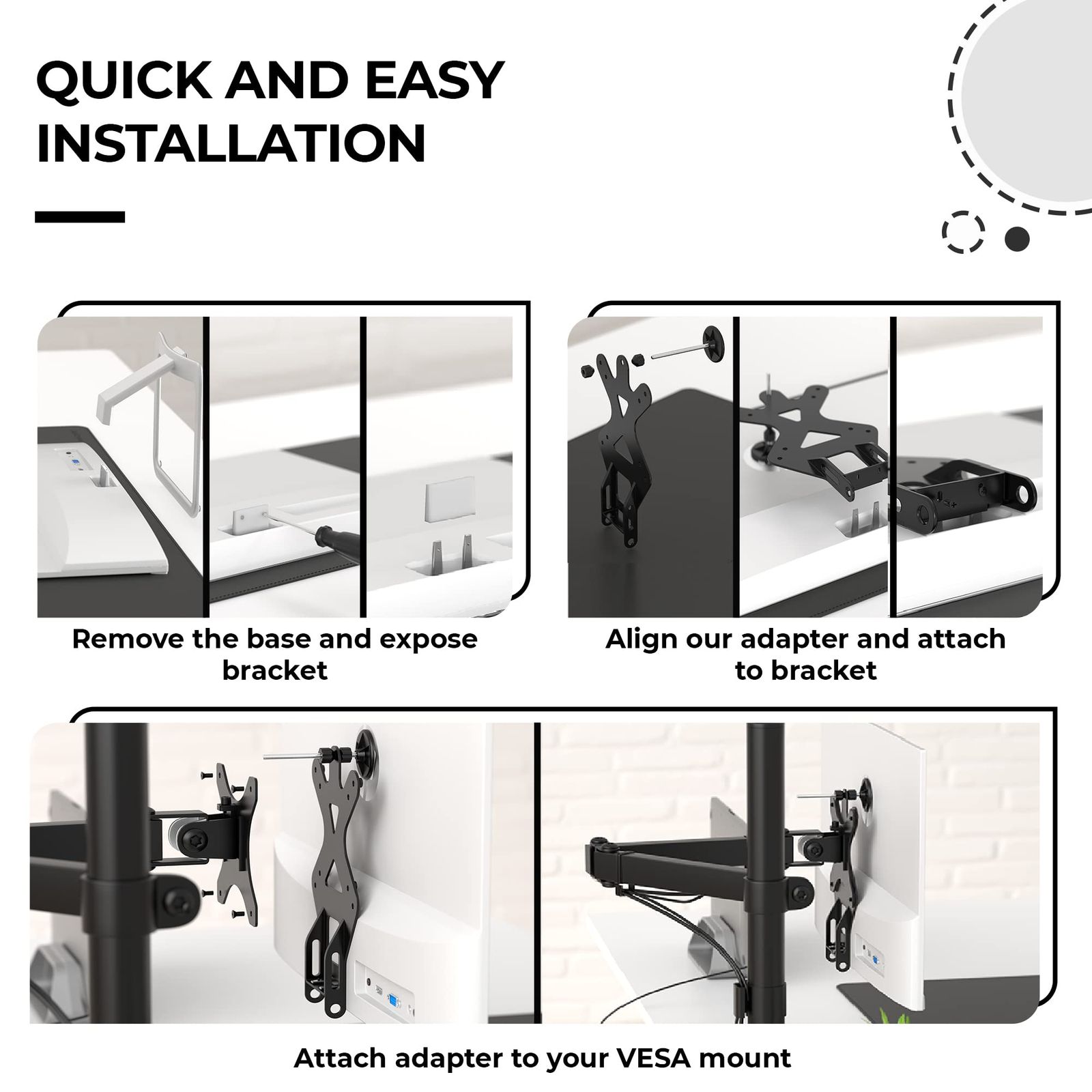 QUICK AND EASY INSTALLATION

Remove the base and expose bracket

Align our adapter and attach to bracket

Attach adapter to your VESA mount