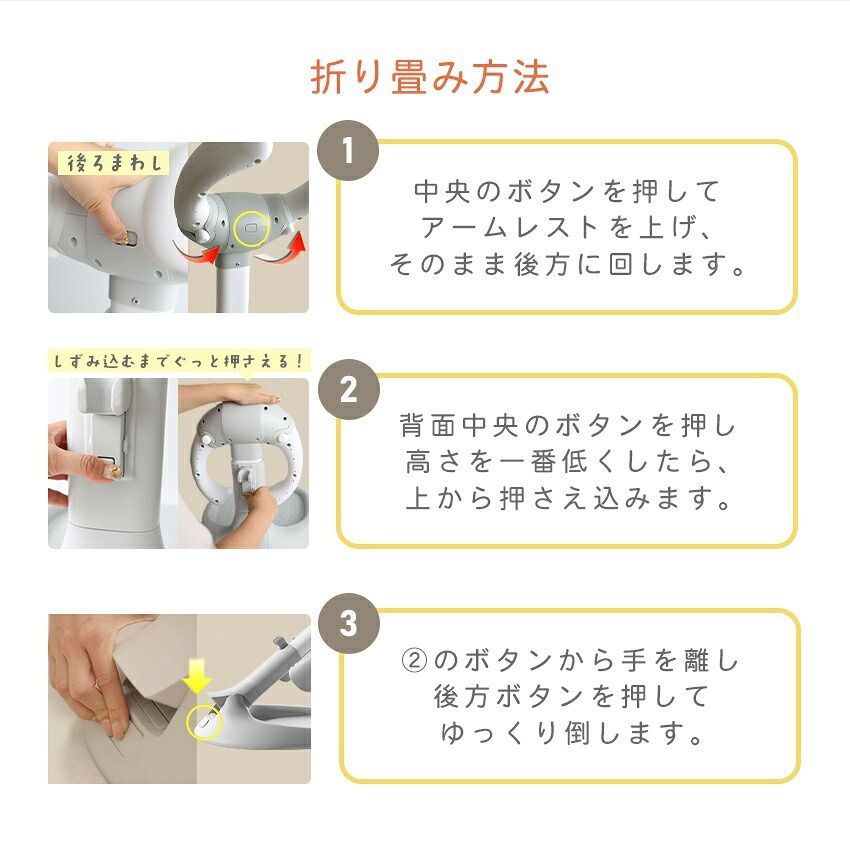 折り畳み方法

後ろまわし

1

中央のボタンを押して
アームレストを上げ、
そのまま後方に回します。

しずみ込むまでぐっと押さえる！

2

背面中央のボタンを押し
高さを一番低くしたら、
上から押さえ込みます。

3

②のボタンから手を離し
後方ボタンを押して
ゆっくり倒します。