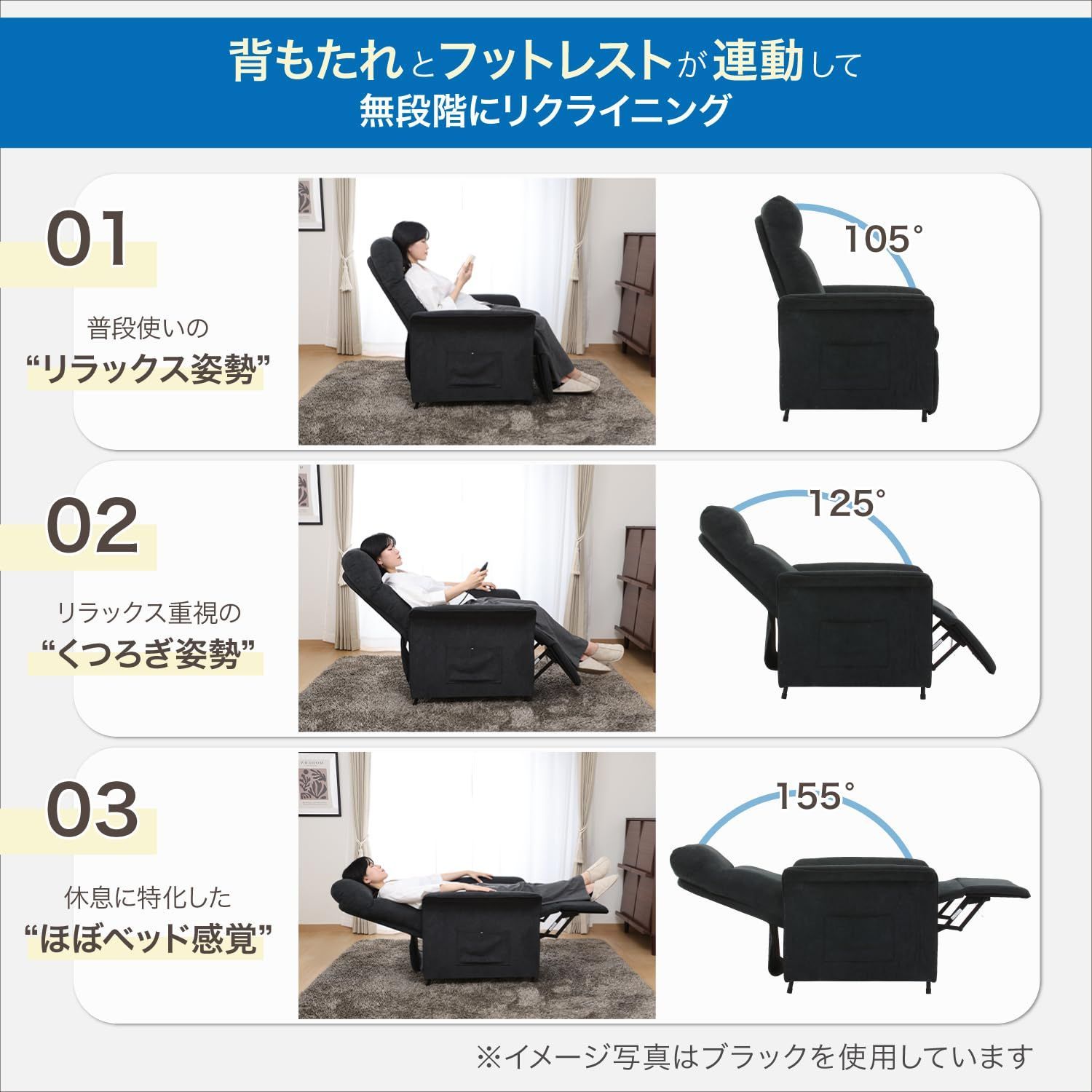 背もたれとフットレストが連動して
無段階にリクライニング

01
普段使いの
“リラックス姿勢”
105°

02
リラックス重視の
“くつろぎ姿勢”
125°

03
休息に特化した
“ほぼベッド感覚”
155°

※イメージ写真はブラックを使用しています