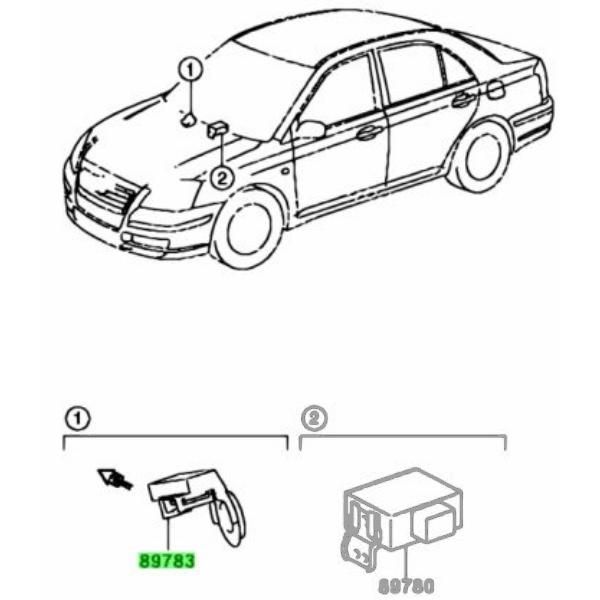 1
2
1
2
89783
89780