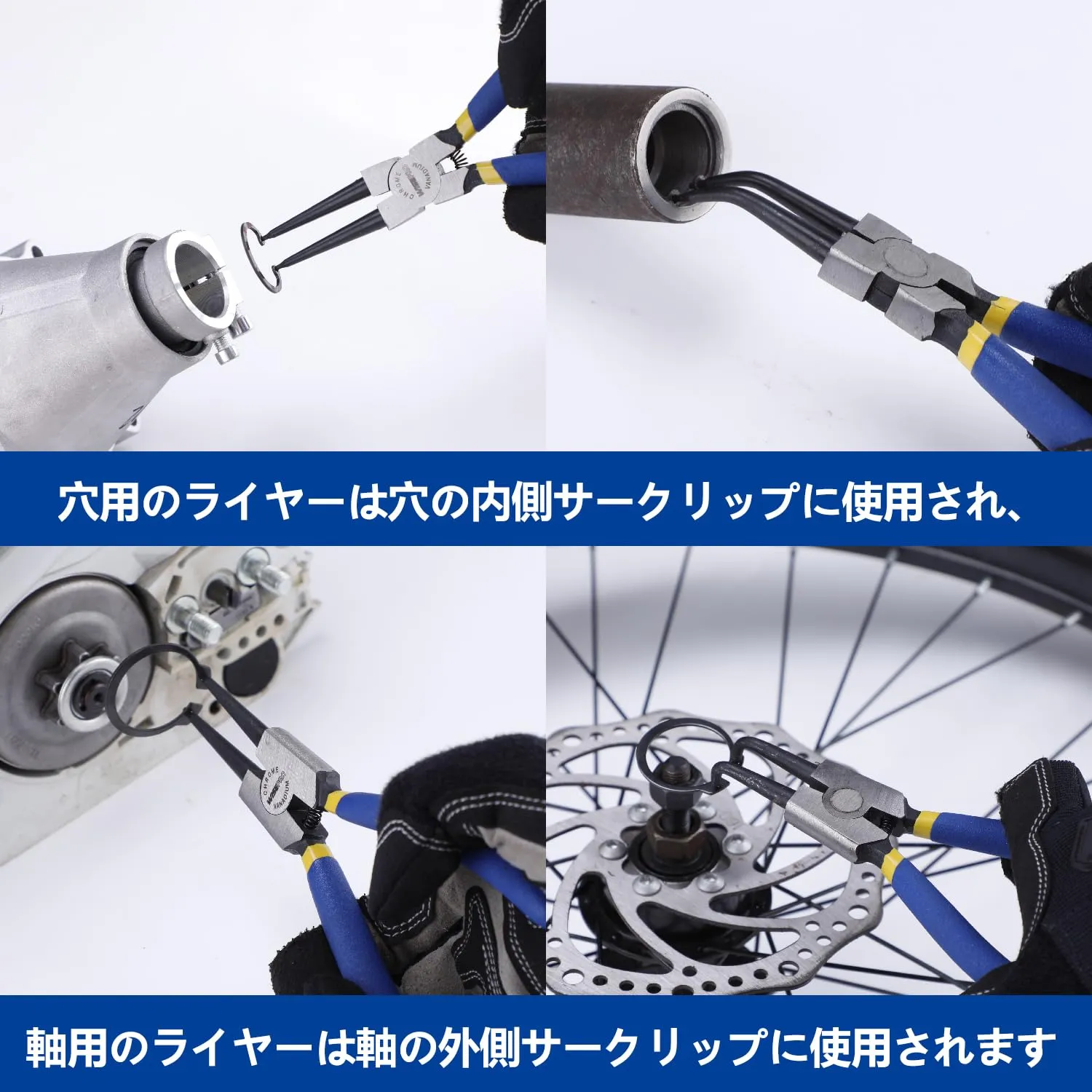 CHROME VANADIUM

穴用のライヤーは穴の内側サークリップに使用され、

CHROME VANADIUM

軸用のライヤーは軸の外側サークリップに使用されます