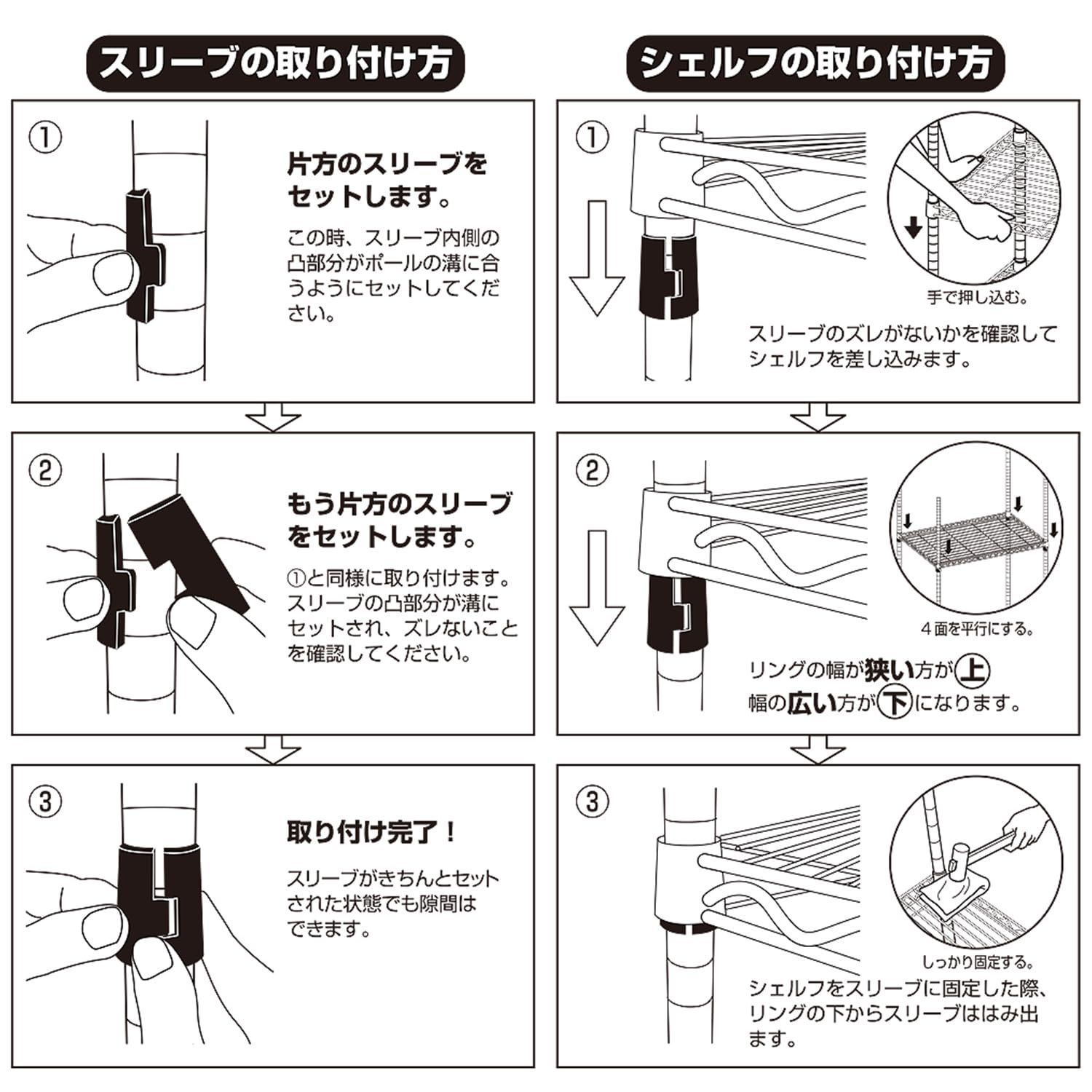 スリーブの取り付け方

①

片方のスリーブをセットします。

この時、スリーブ内側の凸部分がポールの溝に合うようにセットしてください。

②

もう片方のスリーブをセットします。

①と同様に取り付けます。スリーブの凸部分が溝にセットされ、ズレないことを確認してください。

③

取り付け完了！

スリーブがきちんとセットされた状態でも隙間はできます。

シェルフの取り付け方

①

手で押し込む。

スリーブのズレがないかを確認してシェルフを差し込みます。

②

４面を平行にする。

リングの幅が狭い方が上
幅の広い方が下になります。

③

しっかり固定する。

シェルフをスリーブに固定した際、リングの下からスリーブははみ出ます。