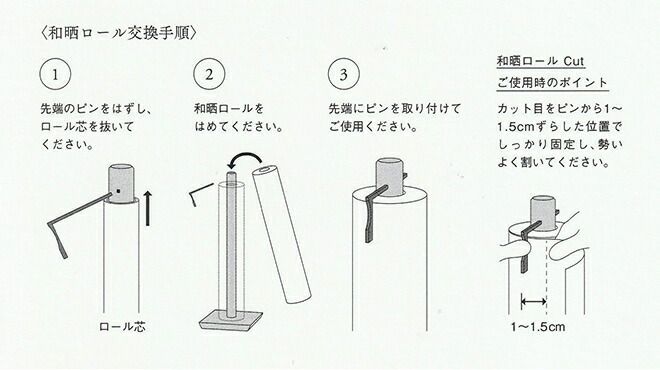 〈和晒ロール交換手順〉

1
先端のピンをはずし、ロール芯を抜いてください。

ロール芯

2
和晒ロールをはめてください。

3
先端にピンを取り付けてご使用ください。

和晒ロール Cut
ご使用時のポイント
カット目をピンから1〜1.5cmずらした位置でしっかり固定し、勢いよく割いてください。

1〜1.5cm