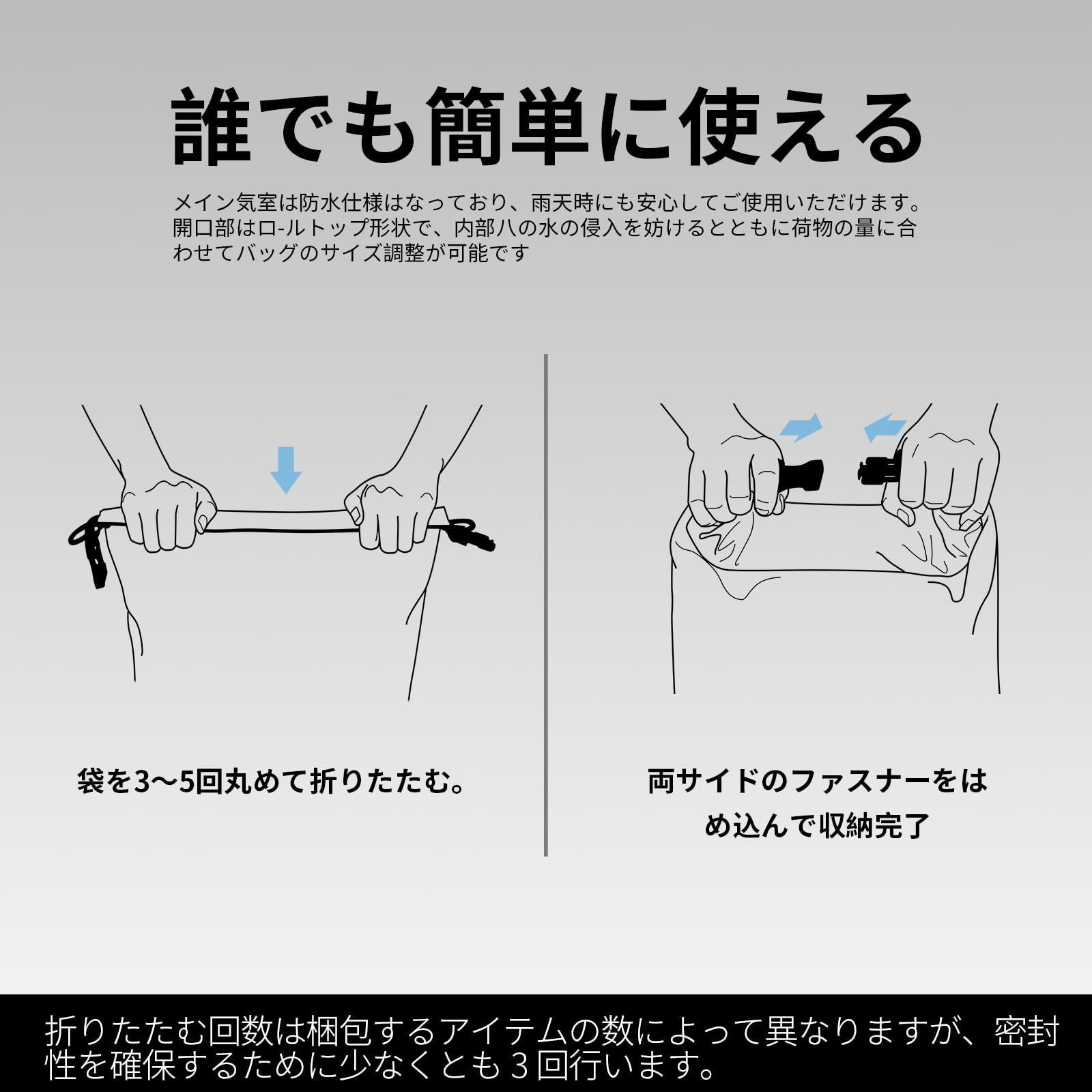 誰でも簡単に使える

メイン気室は防水仕様はなっており、雨天時にも安心してご使用いただけます。開口部はロ-ルトップ形状で、内部八の水の侵入を妨けるとともに荷物の量に合わせてバッグのサイズ調整が可能です

袋を3〜5回丸めて折りたたむ。

両サイドのファスナーをはめ込んで収納完了

折りたたむ回数は梱包するアイテムの数によって異なりますが、密封性を確保するために少なくとも３回行います。