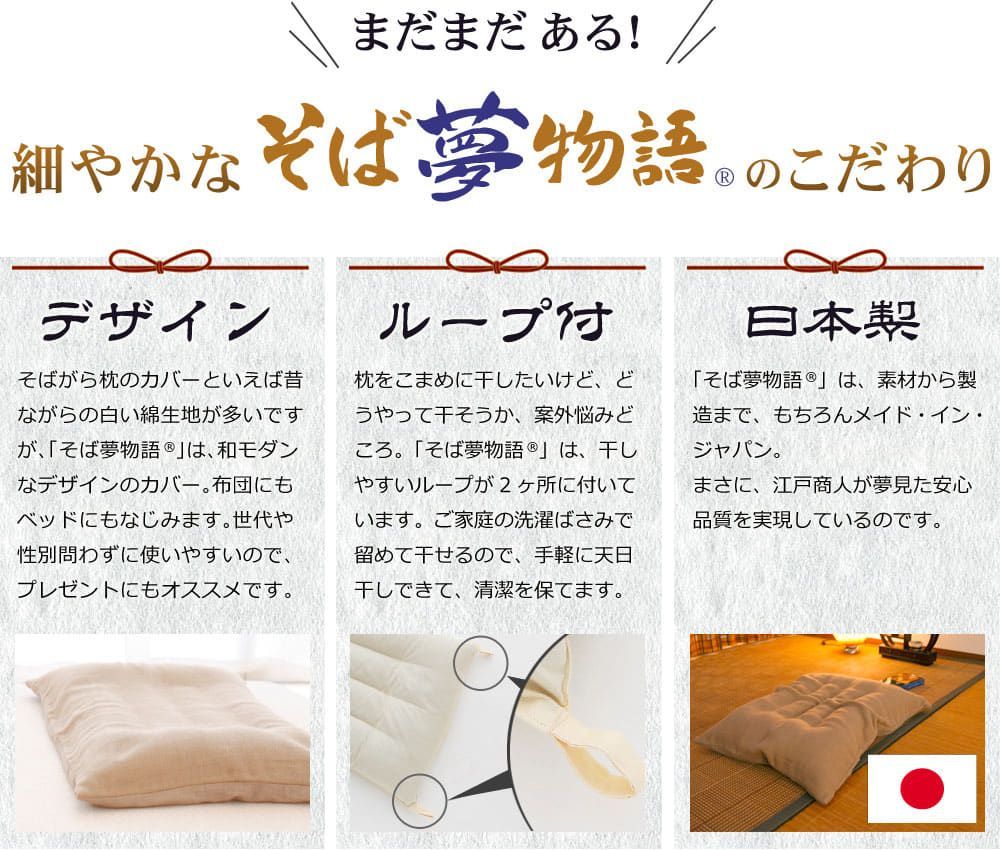 まだまだ ある!

細やかな そば夢物語® のこだわり

デザイン

そばがら枕のカバーといえば昔ながらの白い綿生地が多いですが、「そば夢物語®」は、和モダンなデザインのカバー。布団にもベッドにもなじみます。世代や性別問わずに使いやすいので、プレゼントにもオススメです。

ループ付

枕をこまめに干したいけど、どうやって干そうか、案外悩みどころ。「そば夢物語®」は、干しやすいループが2ヶ所に付いています。ご家庭の洗濯ばさみで留めて干せるので、手軽に天日干しできて、清潔を保てます。

日本製

「そば夢物語®」は、素材から製造まで、もちろんメイド・イン・ジャパン。
まさに、江戸商人が夢見た安心品質を実現しているのです。