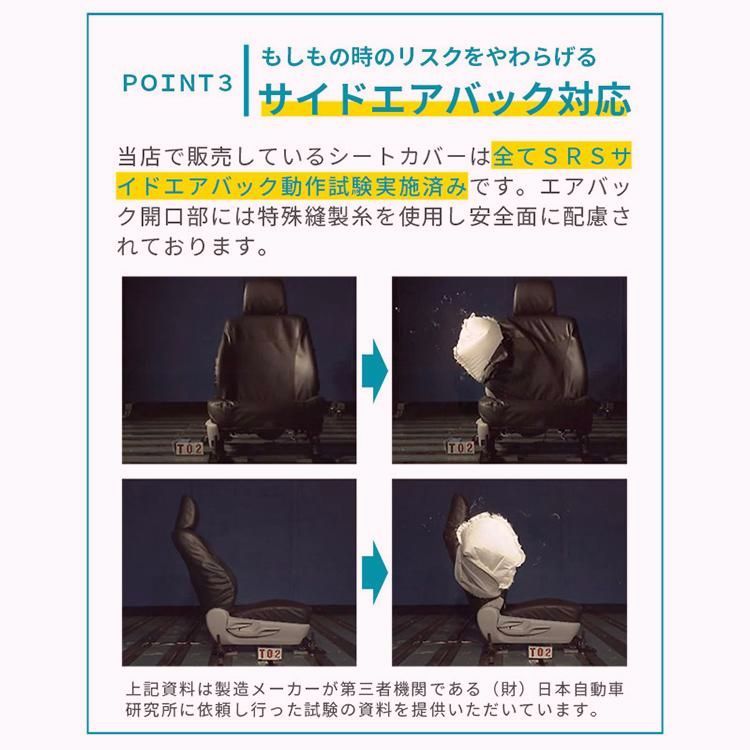 POINT3

もしもの時のリスクをやわらげる
サイドエアバック対応

当店で販売しているシートカバーは全てＳＲＳサイドエアバック動作試験実施済みです。エアバック開口部には特殊縫製糸を使用し安全面に配慮されております。

T02

T02

T02

T02

上記資料は製造メーカーが第三者機関である（財）日本自動車研究所に依頼し行った試験の資料を提供いただいています。