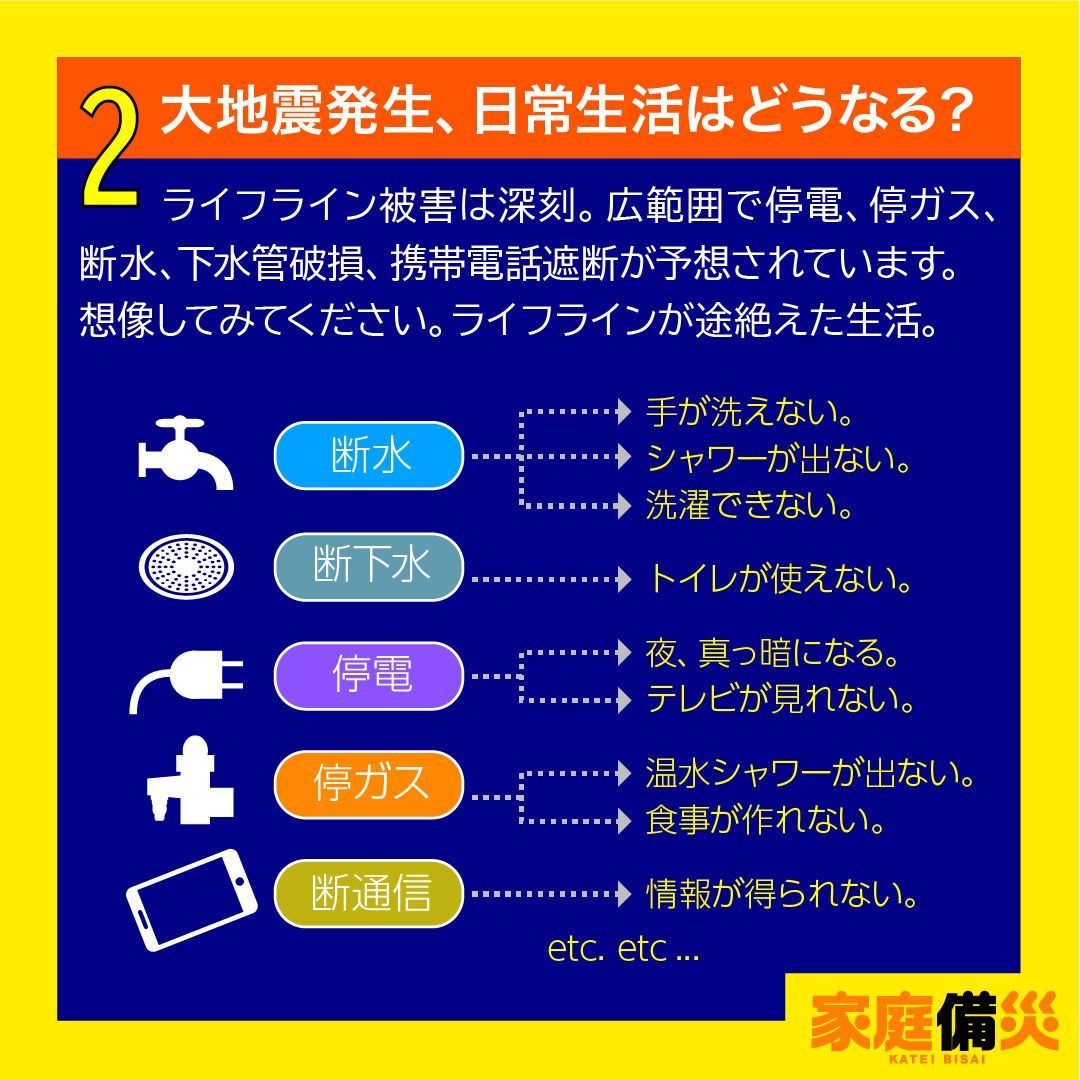 2 大地震発生、日常生活はどうなる？

ライフライン被害は深刻。広範囲で停電、停ガス、断水、下水管破損、携帯電話遮断が予想されています。想像してみてください。ライフラインが途絶えた生活。

断水
手が洗えない。
シャワーが出ない。
洗濯できない。

断下水
トイレが使えない。

停電
夜、真っ暗になる。
テレビが見れない。

停ガス
温水シャワーが出ない。
食事が作れない。

断通信
情報が得られない。

etc. etc ...

家庭備災
KATEI BISAI