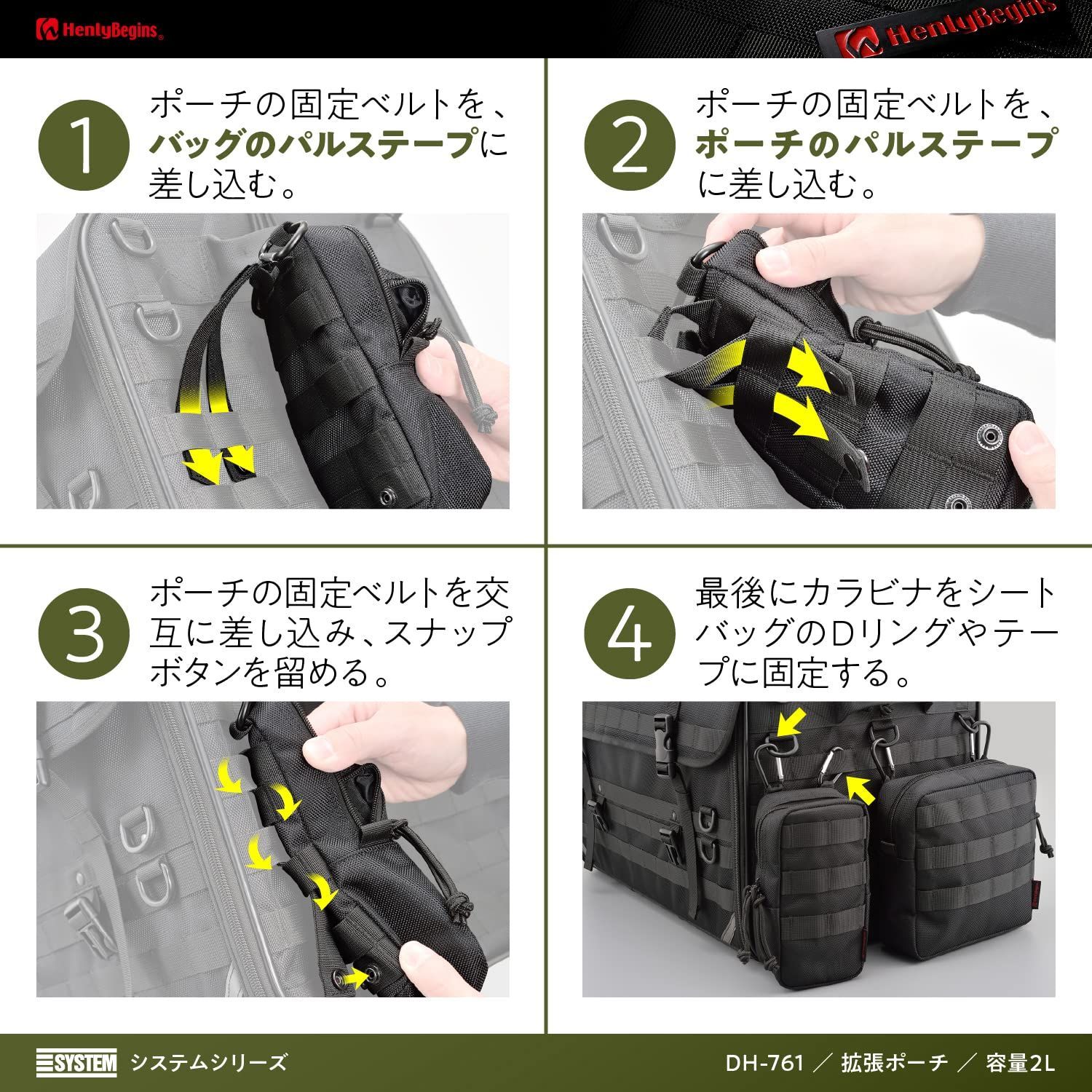 HenlyBegins

HenlyBegins

1 ポーチの固定ベルトを、バッグのパルステープに差し込む。

2 ポーチの固定ベルトを、ポーチのパルステープに差し込む。

3 ポーチの固定ベルトを交互に差し込み、スナップボタンを留める。

4 最後にカラビナをシートバッグのDリングやテープに固定する。

SYSTEM システムシリーズ

DH-761 ／ 拡張ポーチ ／ 容量2L