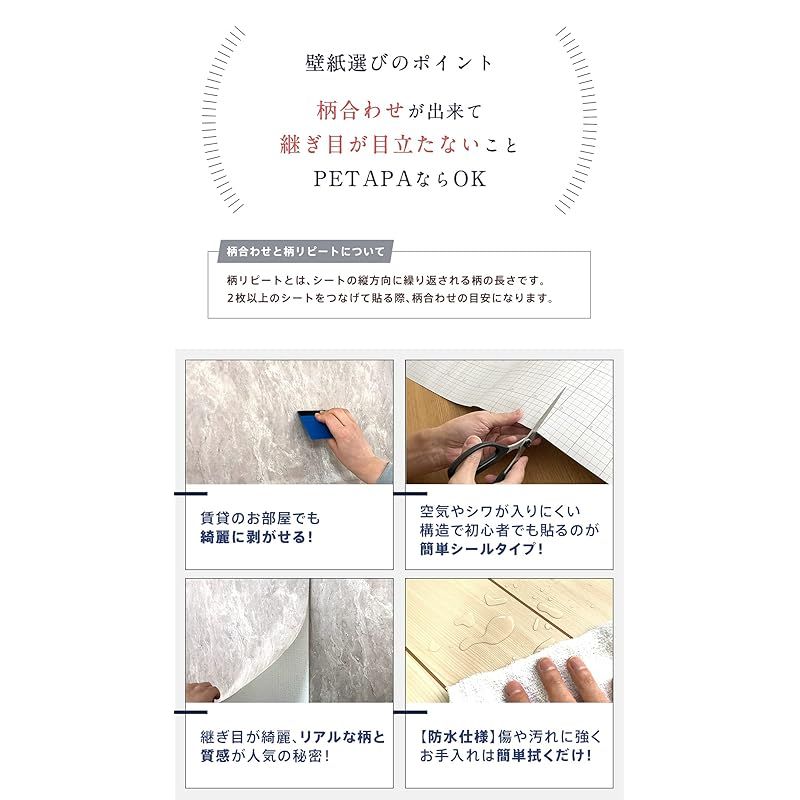 壁紙選びのポイント

柄合わせが出来て
継ぎ目が目立たないこと
PETAPAならOK

柄合わせと柄リピートについて

柄リピートとは、シートの縦方向に繰り返される柄の長さです。
2枚以上のシートをつなげて貼る際、柄合わせの目安になります。

賃貸のお部屋でも
綺麗に剥がせる！

空気やシワが入りにくい
構造で初心者でも貼るのが
簡単シールタイプ！

継ぎ目が綺麗、リアルな柄と
質感が人気の秘密！

【防水仕様】傷や汚れに強く
お手入れは簡単拭くだけ！